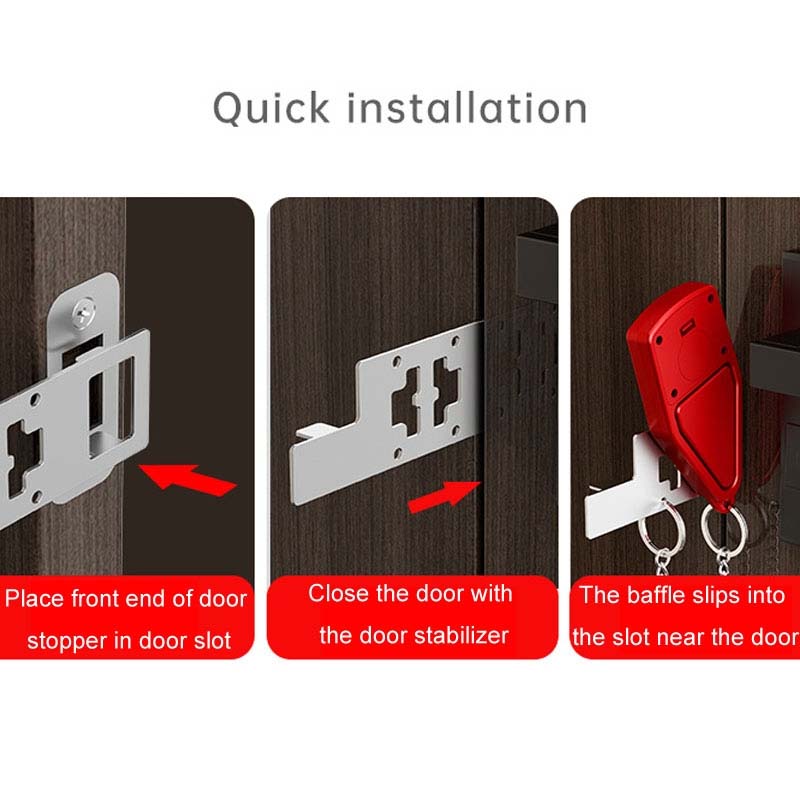 Quick installation

Place front end of door stopper in door slot

Close the door with the door stabilizer

The baffle slips into the slot near the door