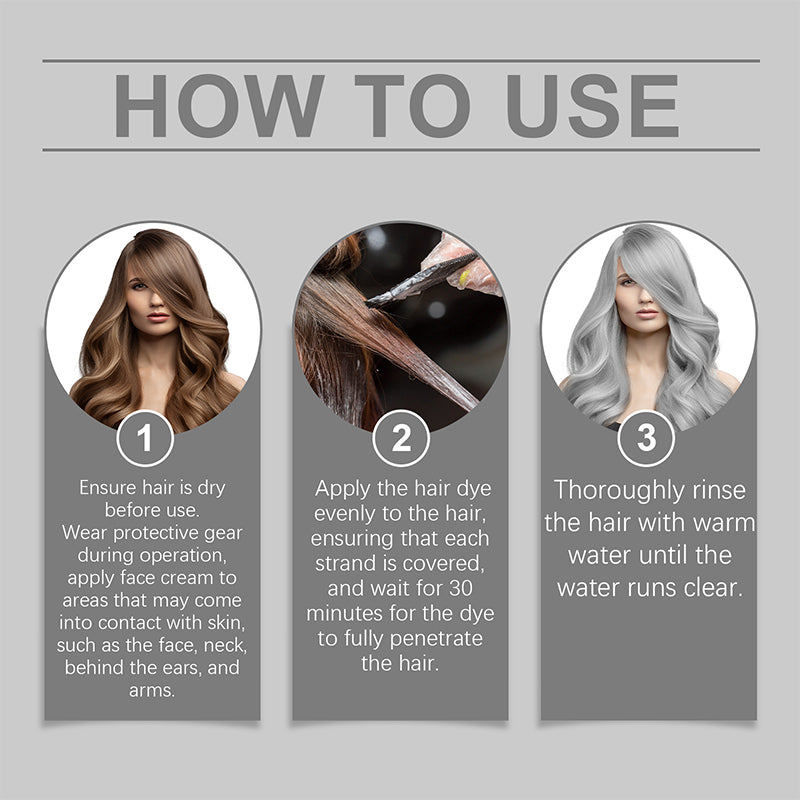 HOW TO USE

1

Ensure hair is dry before use.
Wear protective gear during operation, apply face cream to areas that may come into contact with skin, such as the face, neck, behind the ears, and arms.

2

Apply the hair dye evenly to the hair, ensuring that each strand is covered, and wait for 30 minutes for the dye to fully penetrate the hair.

3

Thoroughly rinse the hair with warm water until the water runs clear.