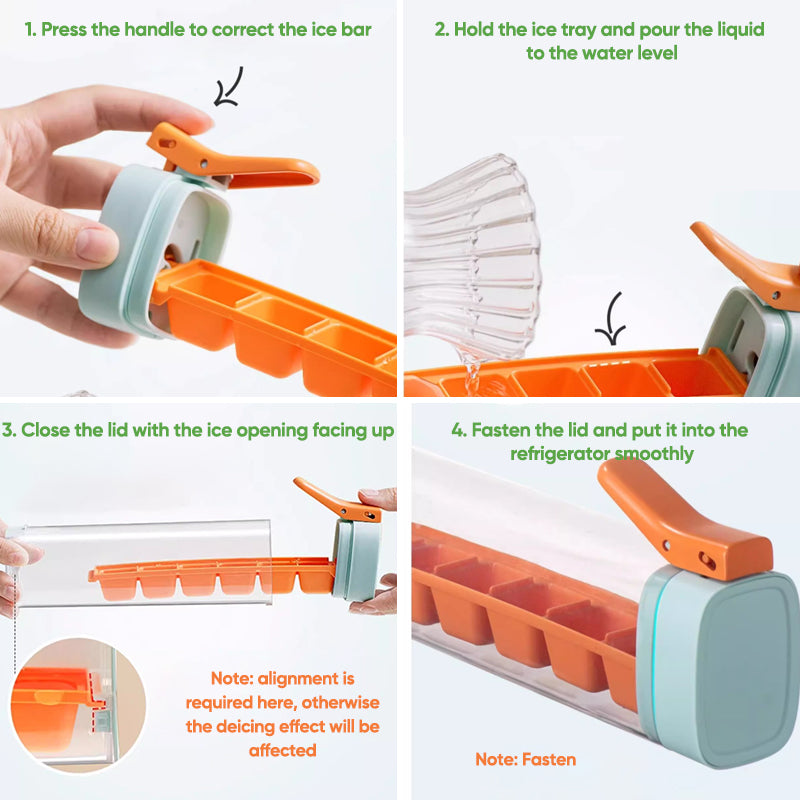 1. Press the handle to correct the ice bar

2. Hold the ice tray and pour the liquid to the water level

3. Close the lid with the ice opening facing up

Note: alignment is required here, otherwise the deicing effect will be affected

4. Fasten the lid and put it into the refrigerator smoothly

Note: Fasten