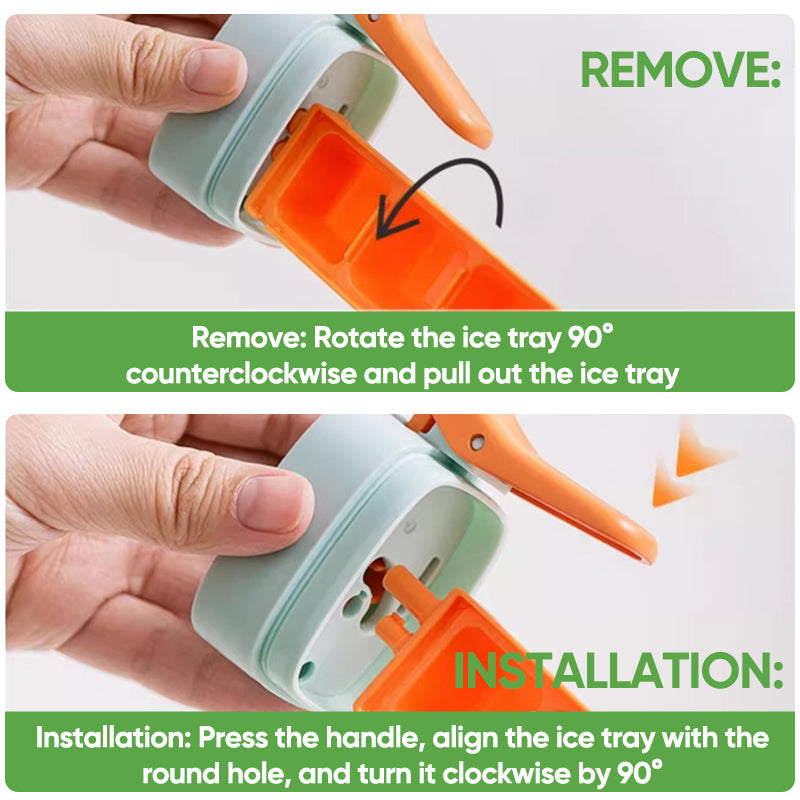 REMOVE:

Remove: Rotate the ice tray 90° counterclockwise and pull out the ice tray

INSTALLATION:

Installation: Press the handle, align the ice tray with the round hole, and turn it clockwise by 90°