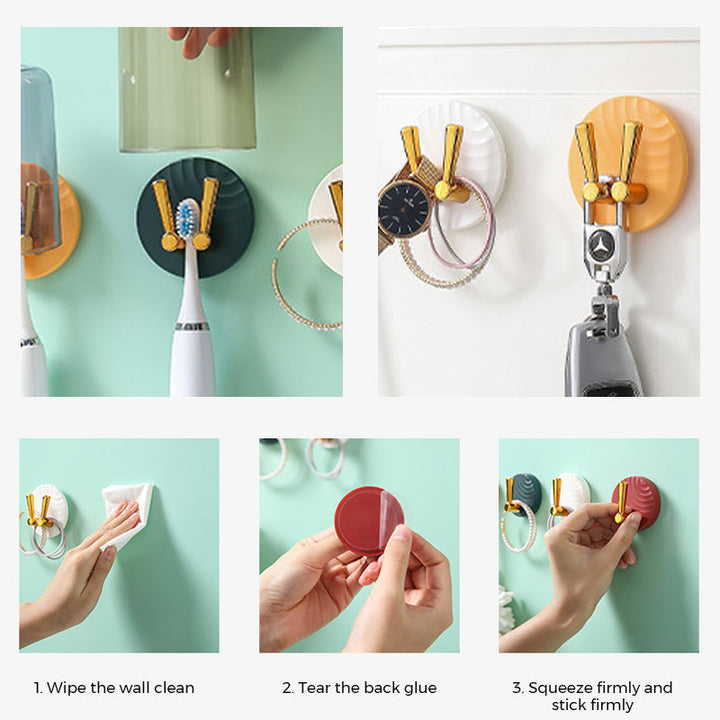 1. Wipe the wall clean

2. Tear the back glue

3. Squeeze firmly and stick firmly