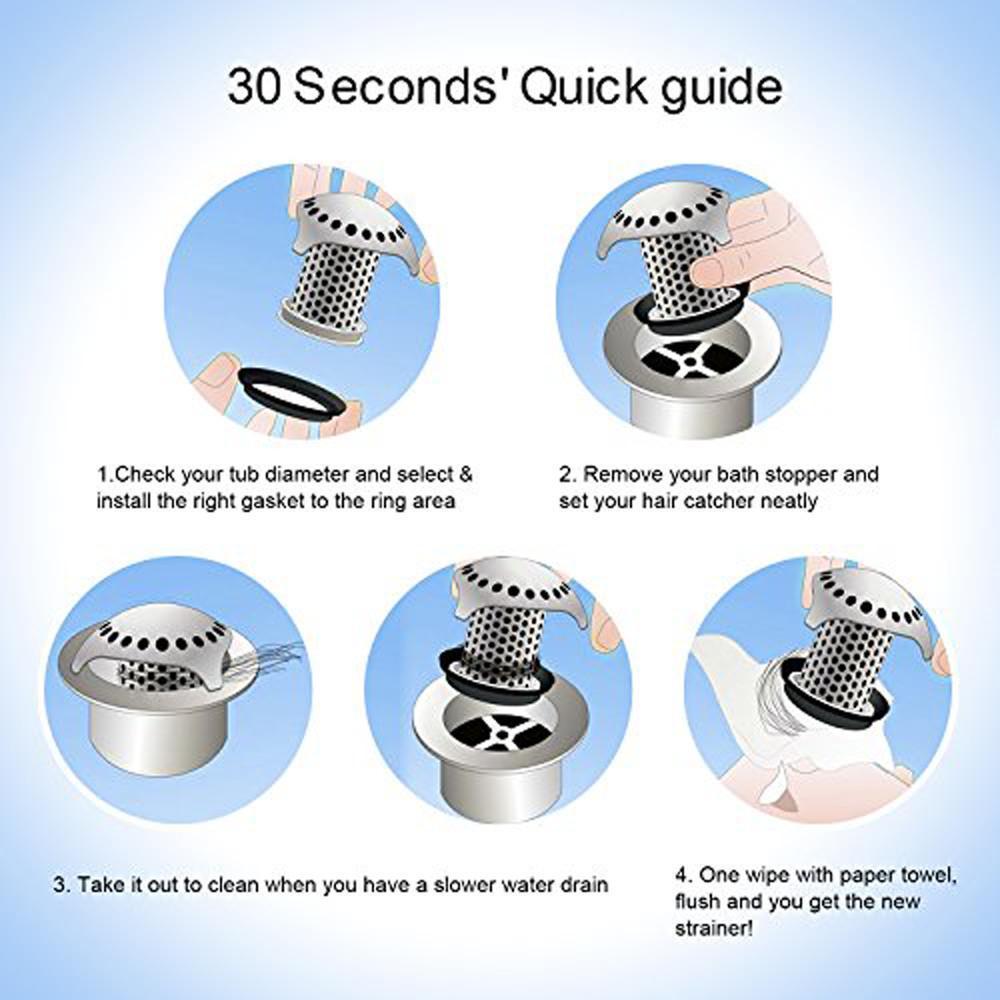 30 Seconds' Quick guide

1.Check your tub diameter and select & install the right gasket to the ring area

2. Remove your bath stopper and set your hair catcher neatly

3. Take it out to clean when you have a slower water drain

4. One wipe with paper towel, flush and you get the new strainer!