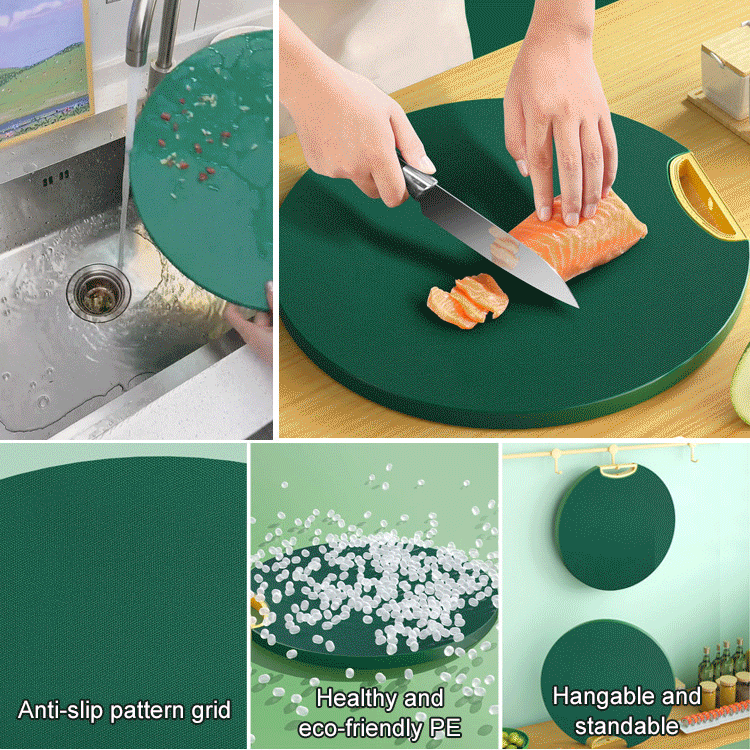 Anti-slip pattern grid

Healthy and eco-friendly PE

Hangable and standable