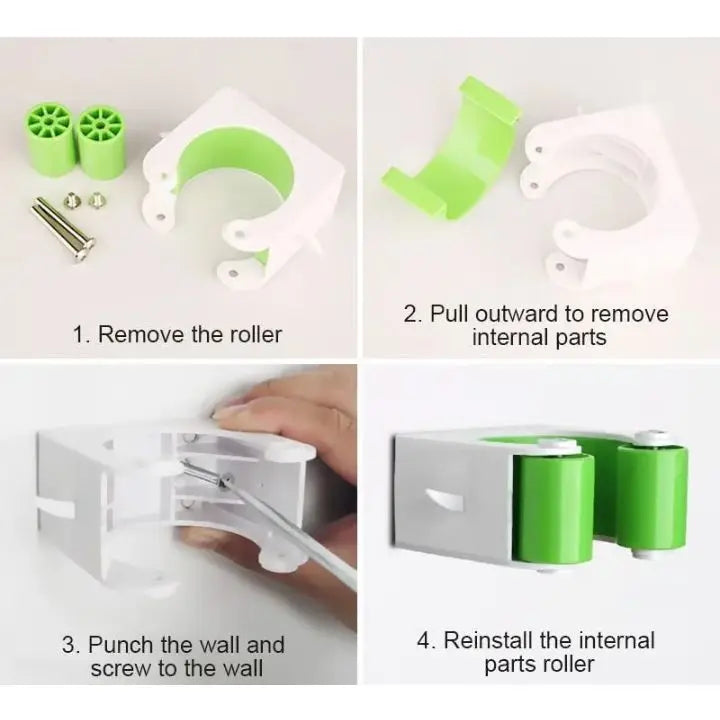 1. Remove the roller

2. Pull outward to remove internal parts

3. Punch the wall and screw to the wall

4. Reinstall the internal parts roller