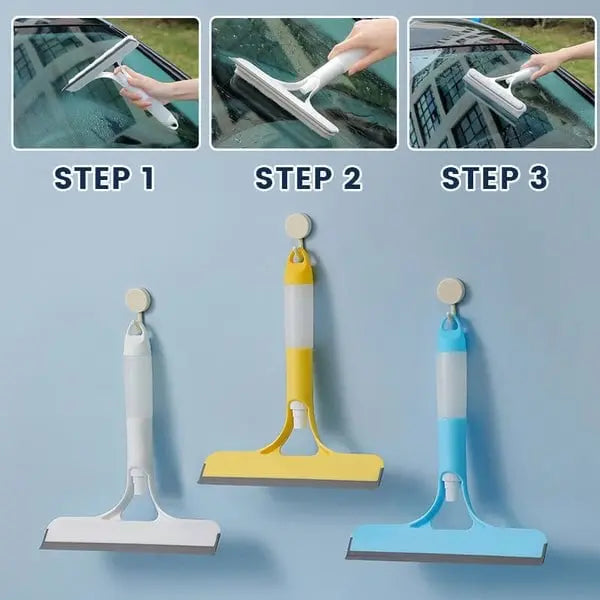 STEP 1

STEP 2

STEP 3