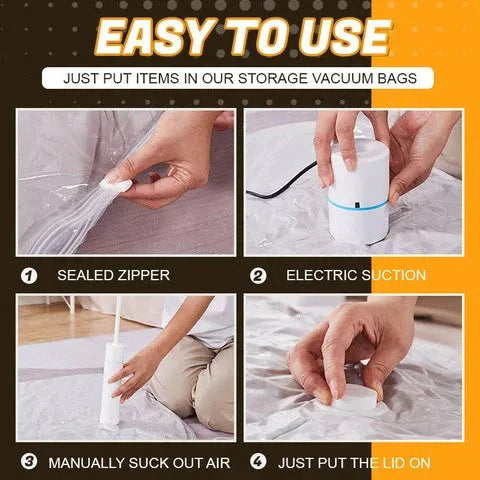 EASY TO USE

JUST PUT ITEMS IN OUR STORAGE VACUUM BAGS

1 SEALED ZIPPER

2 ELECTRIC SUCTION

3 MANUALLY SUCK OUT AIR

4 JUST PUT THE LID ON