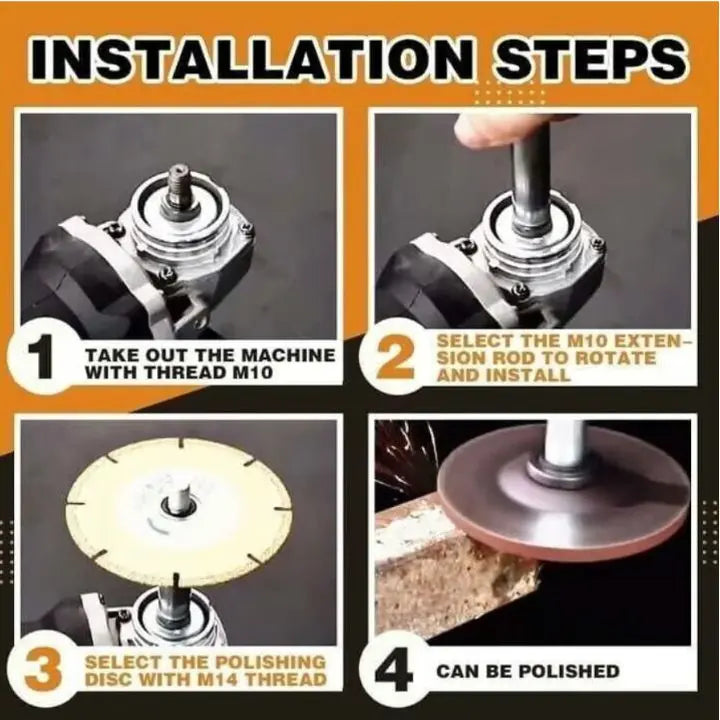 INSTALLATION STEPS

1 TAKE OUT THE MACHINE WITH THREAD M10

2 SELECT THE M10 EXTENSION ROD TO ROTATE AND INSTALL

3 SELECT THE POLISHING DISC WITH M14 THREAD

4 CAN BE POLISHED