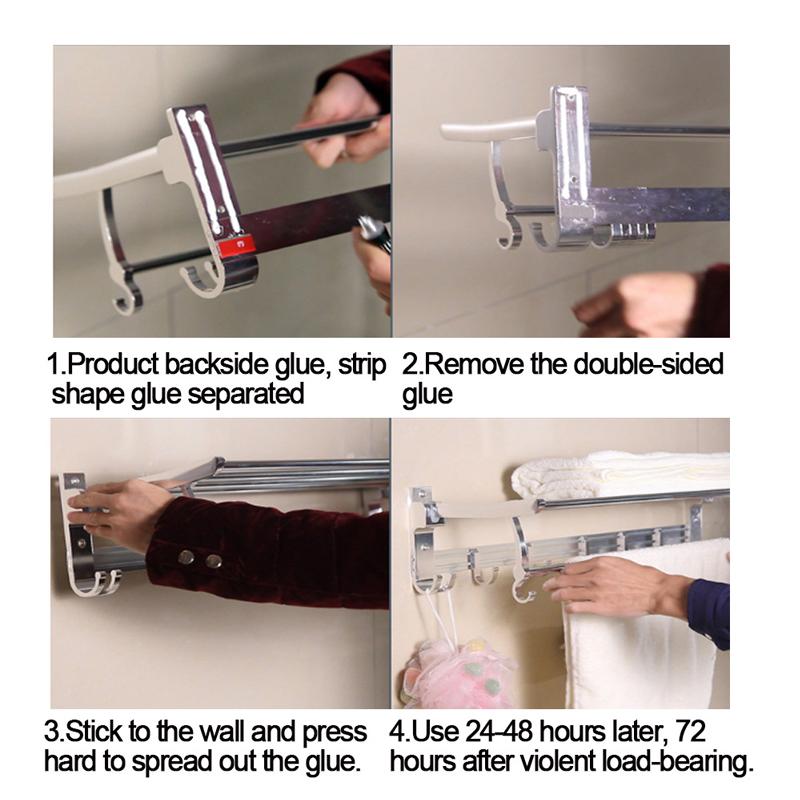 1.Product backside glue, strip shape glue separated

2.Remove the double-sided glue

3.Stick to the wall and press hard to spread out the glue.

4.Use 24-48 hours later, 72 hours after violent load-bearing.