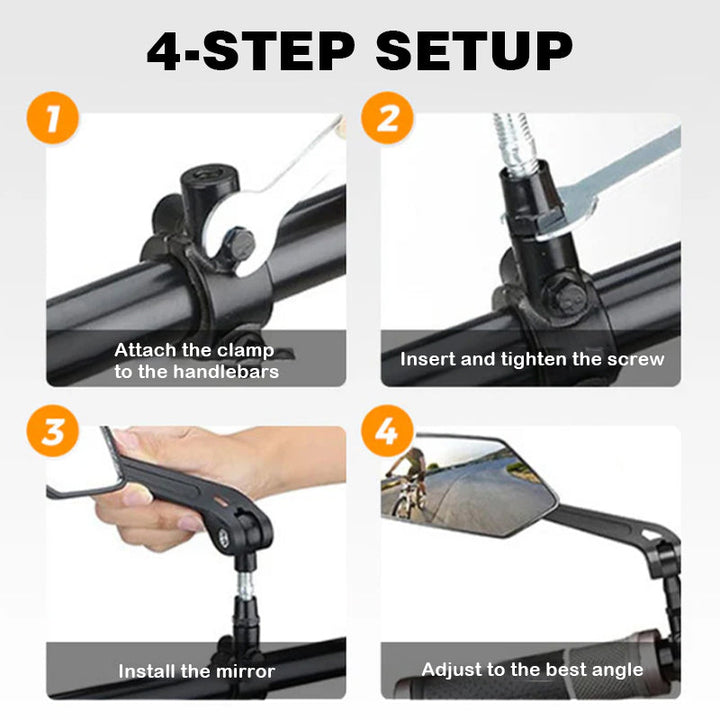 4-STEP SETUP

1

Attach the clamp to the handlebars

2

Insert and tighten the screw

3

Install the mirror

4

Adjust to the best angle