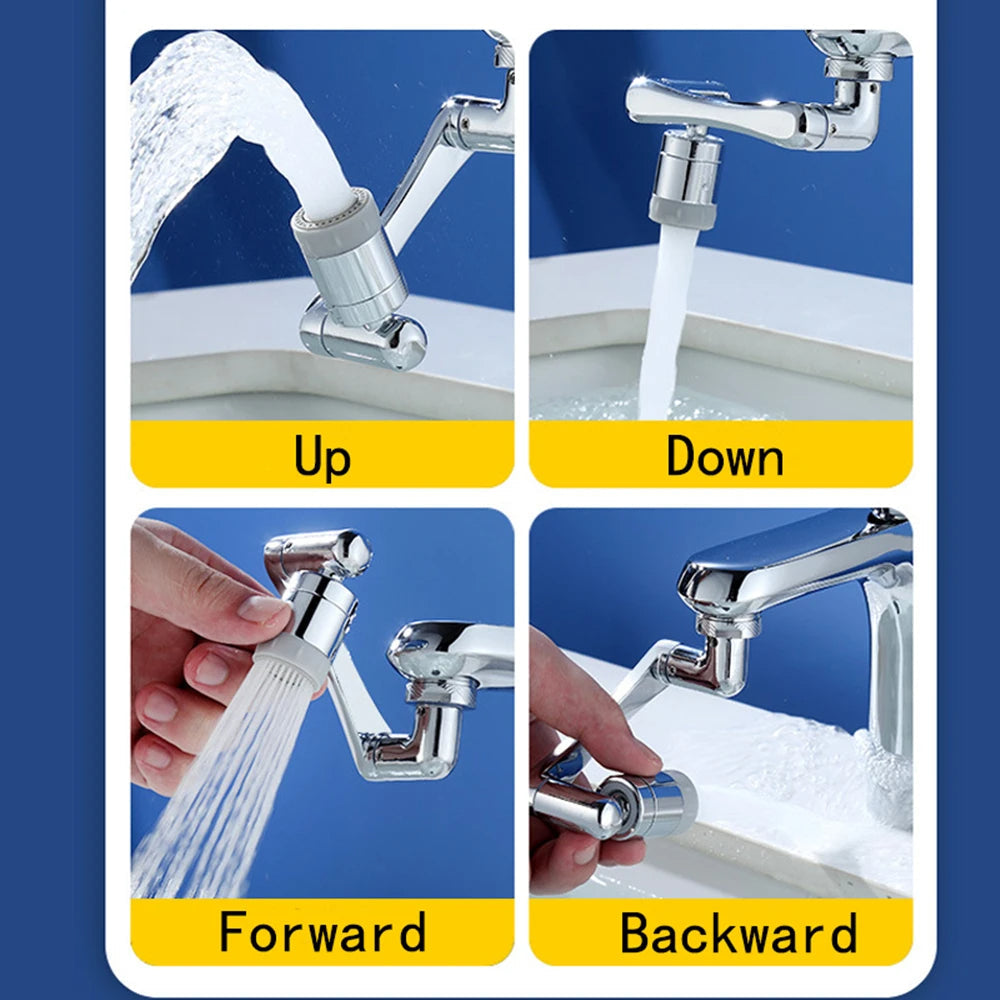 Up

Down

Forward

Backward