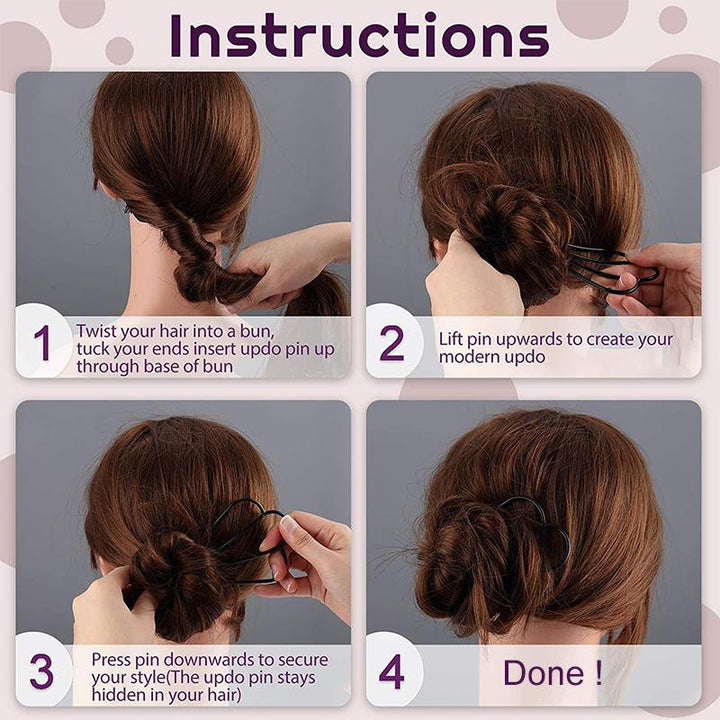 Instructions

1 Twist your hair into a bun, tuck your ends insert updo pin up through base of bun

2 Lift pin upwards to create your modern updo

3 Press pin downwards to secure your style(The updo pin stays hidden in your hair)

4 Done !