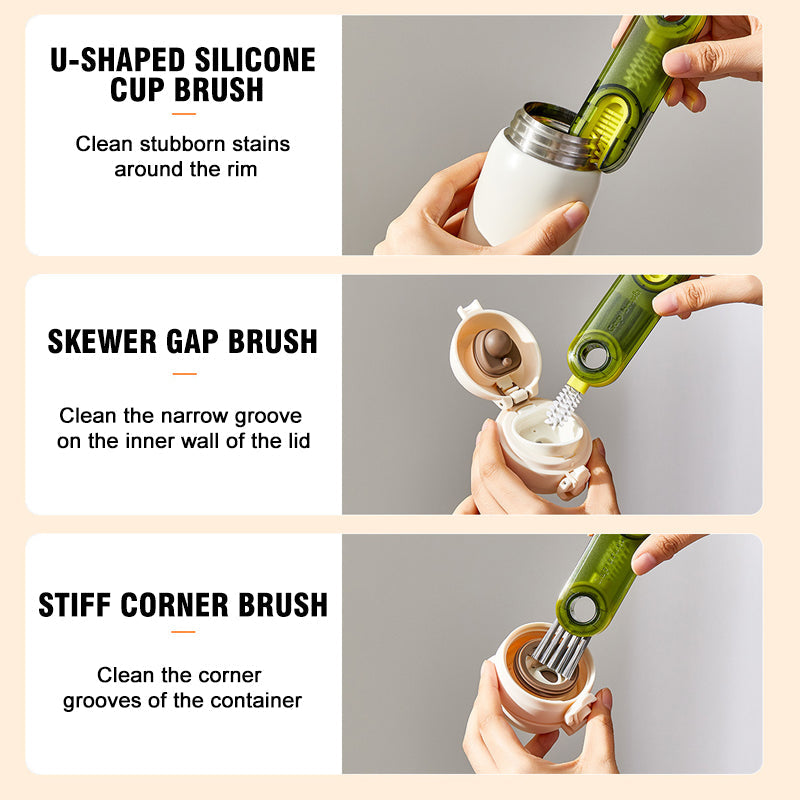 U-SHAPED SILICONE CUP BRUSH

Clean stubborn stains around the rim

SKEWER GAP BRUSH

Clean the narrow groove on the inner wall of the lid

STIFF CORNER BRUSH

Clean the corner grooves of the container