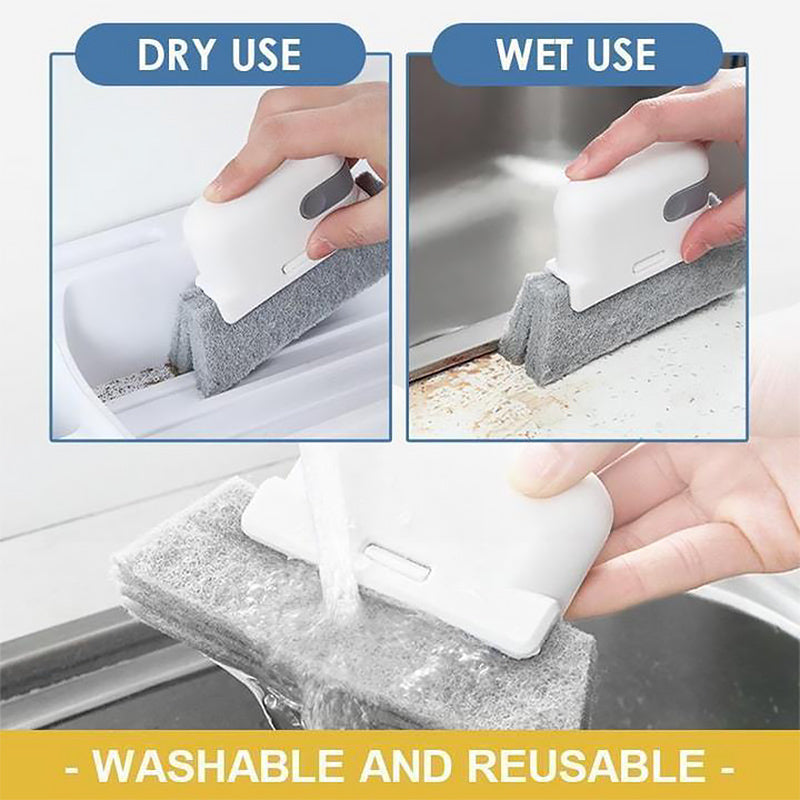 DRY USE

WET USE

- WASHABLE AND REUSABLE -