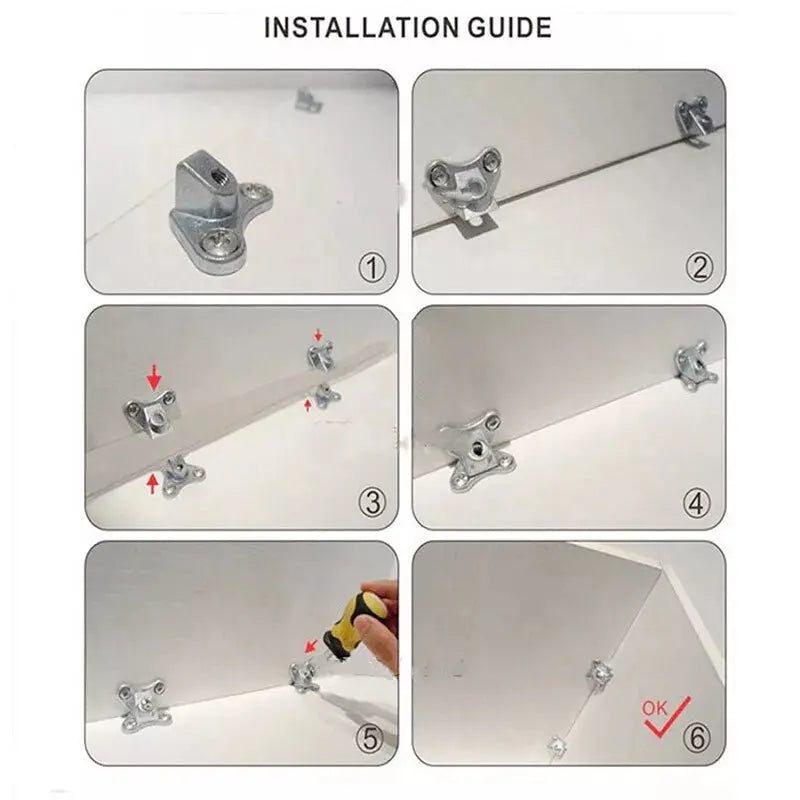 INSTALLATION GUIDE

①

②

③

④

⑤

OK

⑥