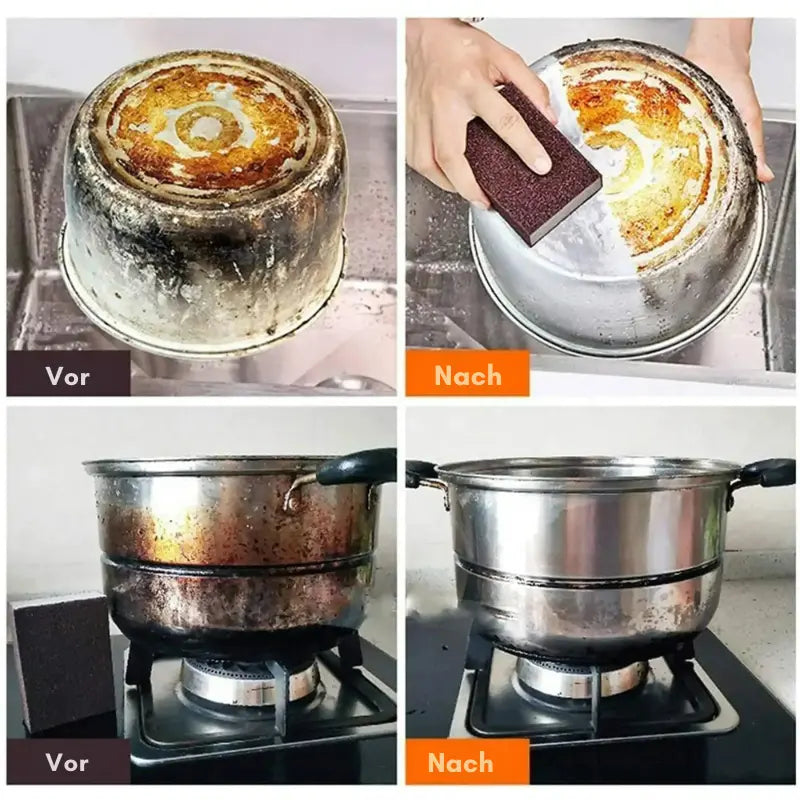 Vor

Nach

Vor

Nach