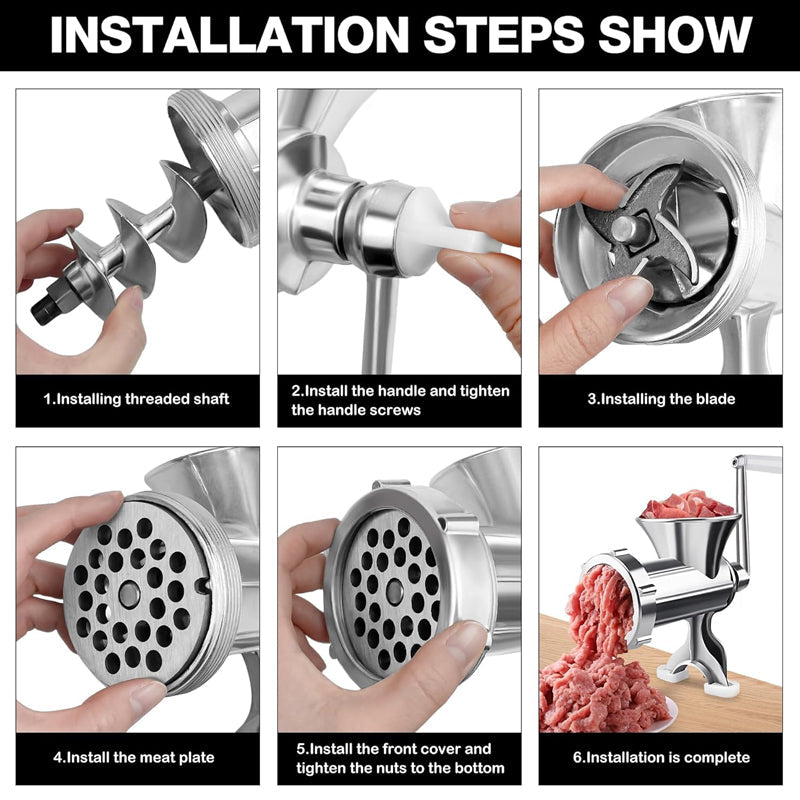 INSTALLATION STEPS SHOW

1.Installing threaded shaft

2.Install the handle and tighten the handle screws

3.Installing the blade

4.Install the meat plate

5.Install the front cover and tighten the nuts to the bottom

6.Installation is complete