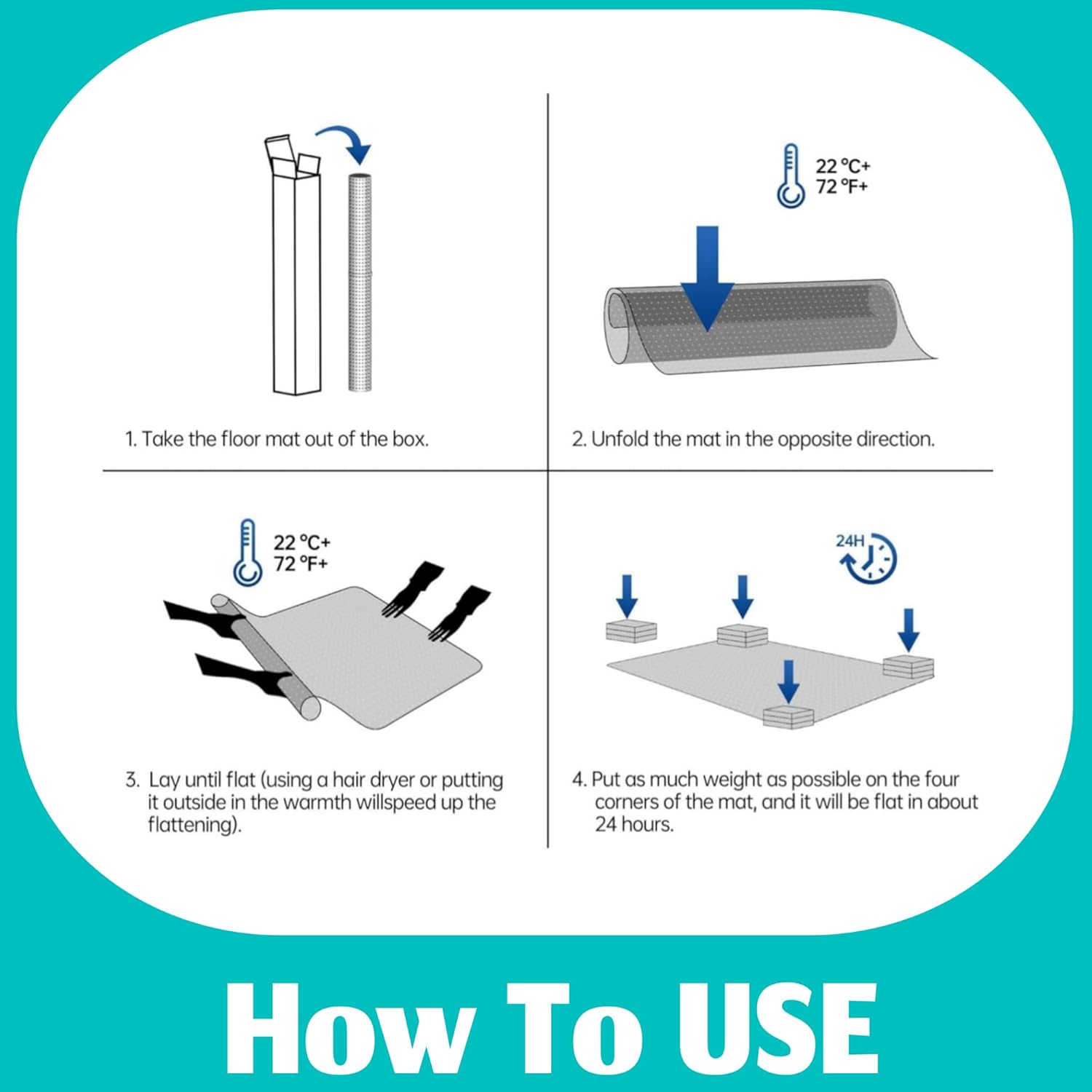 1. Take the floor mat out of the box.

22 °C+
72 °F+

2. Unfold the mat in the opposite direction.

22 °C+
72 °F+

3. Lay until flat (using a hair dryer or putting it outside in the warmth willspeed up the flattening).

24H

4. Put as much weight as possible on the four corners of the mat, and it will be flat in about 24 hours.

How To USE