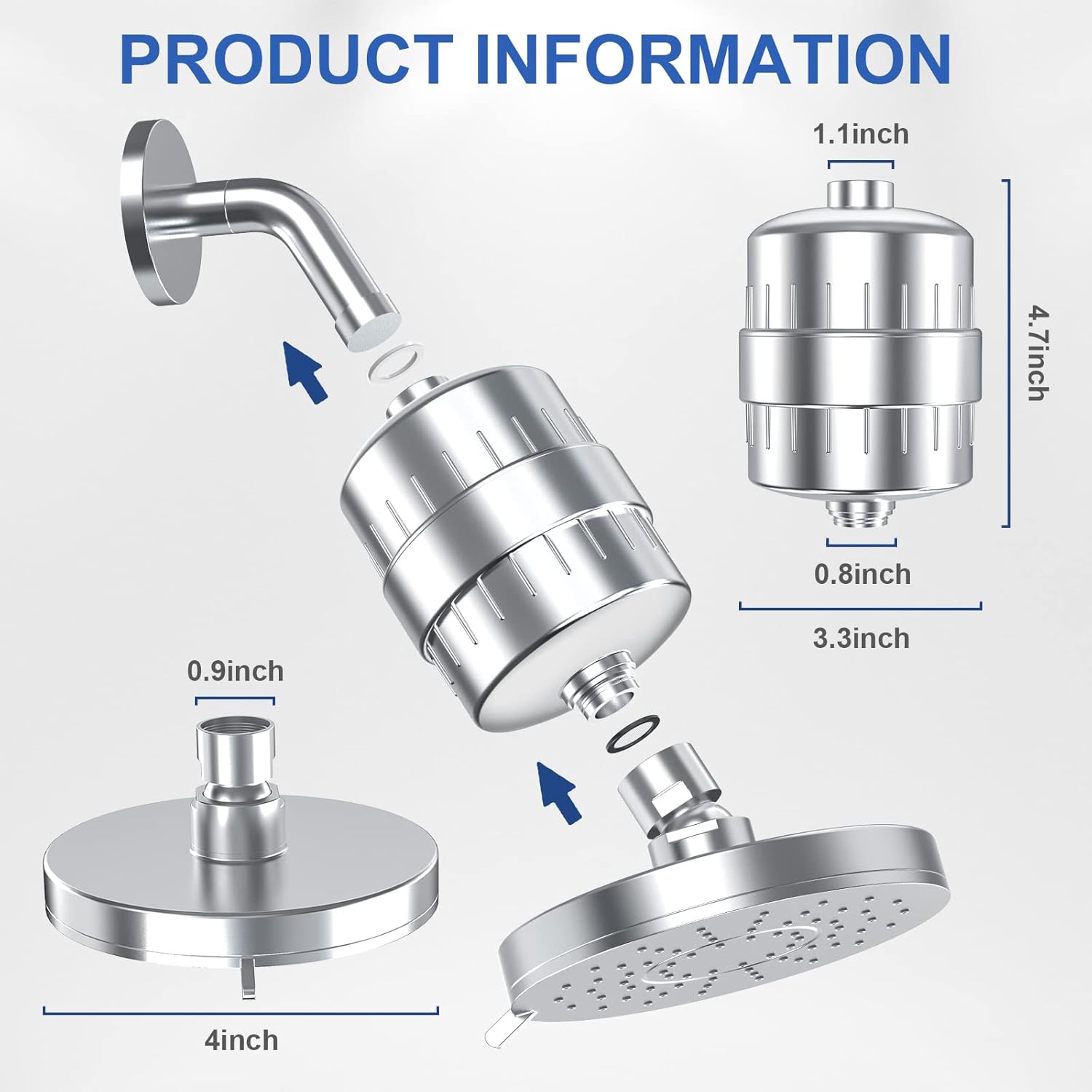 PRODUCT INFORMATION

1.1inch

4.7inch

0.8inch

3.3inch

0.9inch

4inch