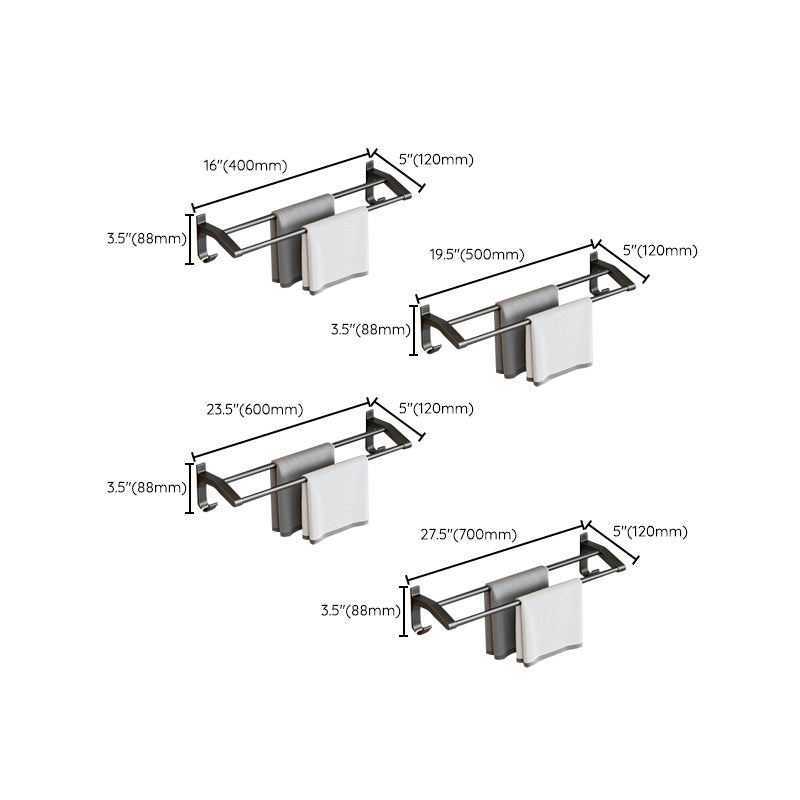 16"(400mm)
5"(120mm)
3.5"(88mm)

19.5"(500mm)
5"(120mm)
3.5"(88mm)

23.5"(600mm)
5"(120mm)
3.5"(88mm)

27.5"(700mm)
5"(120mm)
3.5"(88mm)