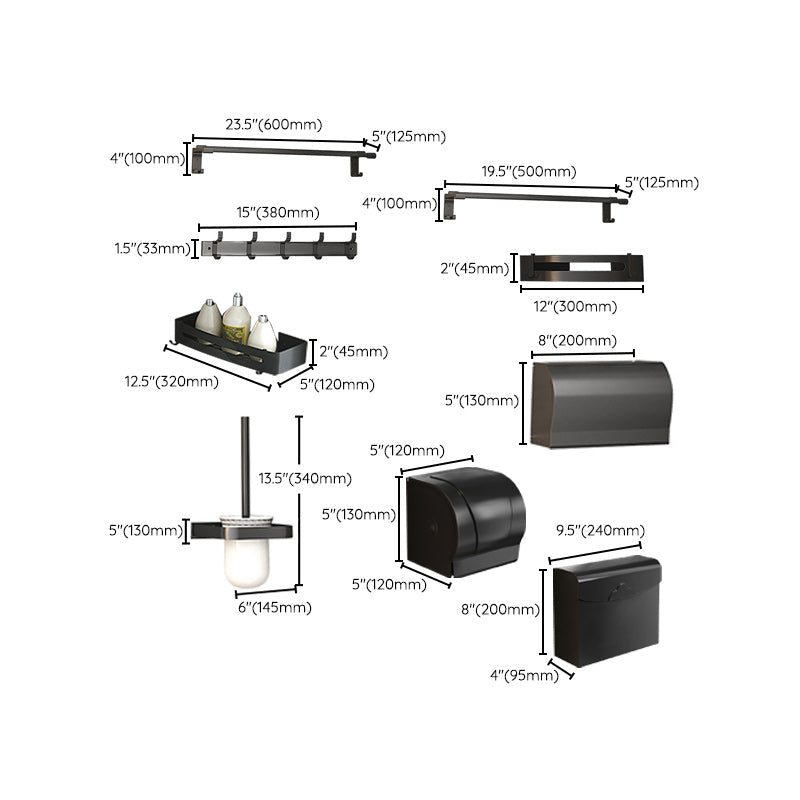 23.5"(600mm)
5"(125mm)
4"(100mm)

19.5"(500mm)
5"(125mm)
4"(100mm)

15"(380mm)
1.5"(33mm)

2"(45mm)
12"(300mm)

2"(45mm)
12.5"(320mm)
5"(120mm)

8"(200mm)
5"(130mm)

13.5"(340mm)
5"(130mm)
6"(145mm)

5"(120mm)
5"(130mm)
5"(120mm)

9.5"(240mm)
8"(200mm)
4"(95mm)