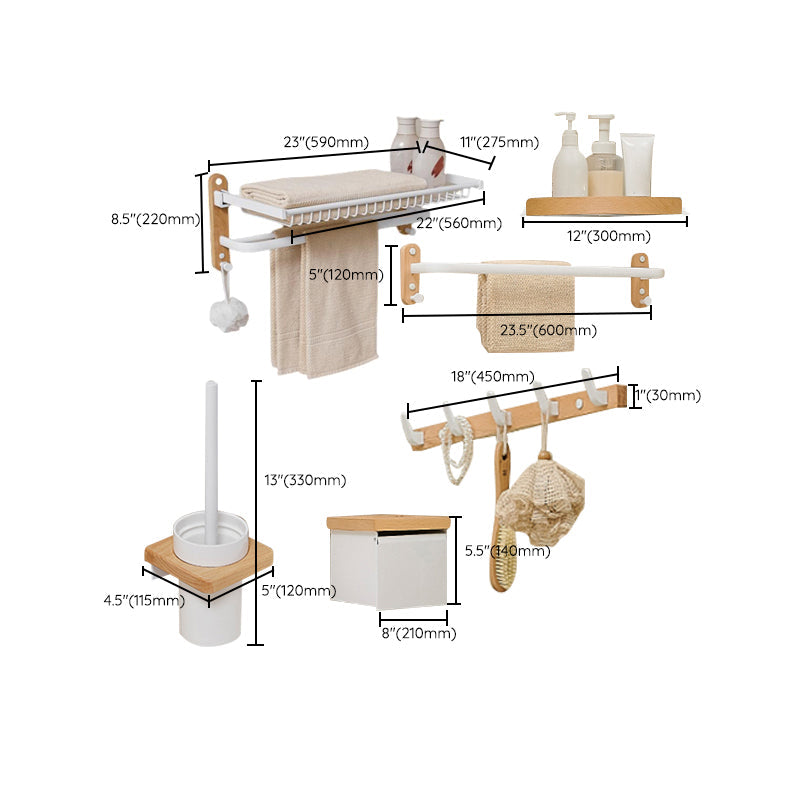 23"(590mm)
11"(275mm)
8.5"(220mm)
22"(560mm)
12"(300mm)
5"(120mm)
23.5"(600mm)
18"(450mm)
1"(30mm)
13"(330mm)
5.5"(140mm)
4.5"(115mm)
5"(120mm)
8"(210mm)