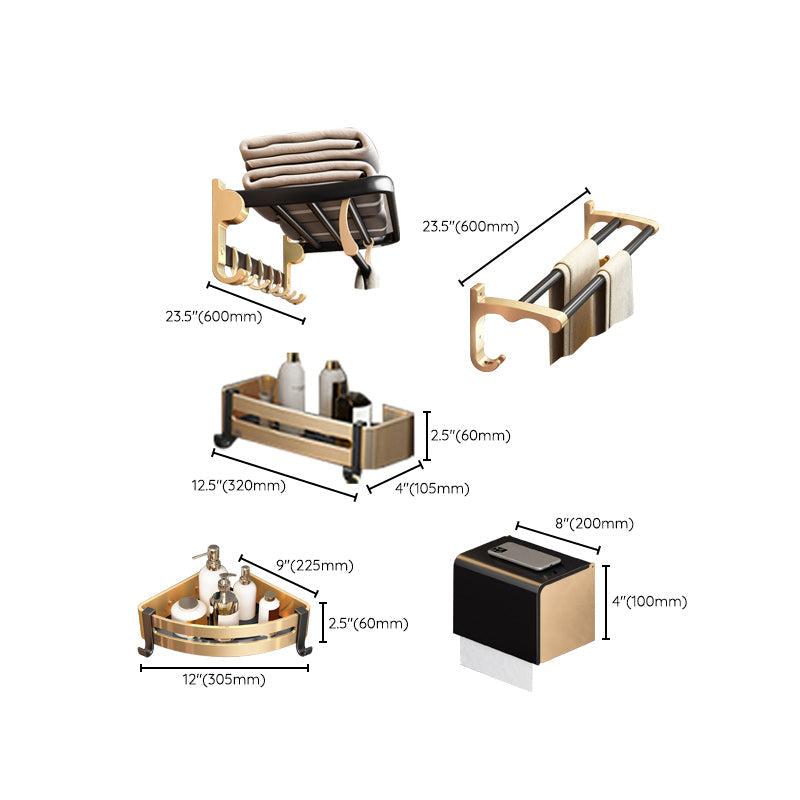 23.5"(600mm)

23.5"(600mm)

2.5"(60mm)

12.5"(320mm)

4"(105mm)

8"(200mm)

9"(225mm)

4"(100mm)

2.5"(60mm)

12"(305mm)