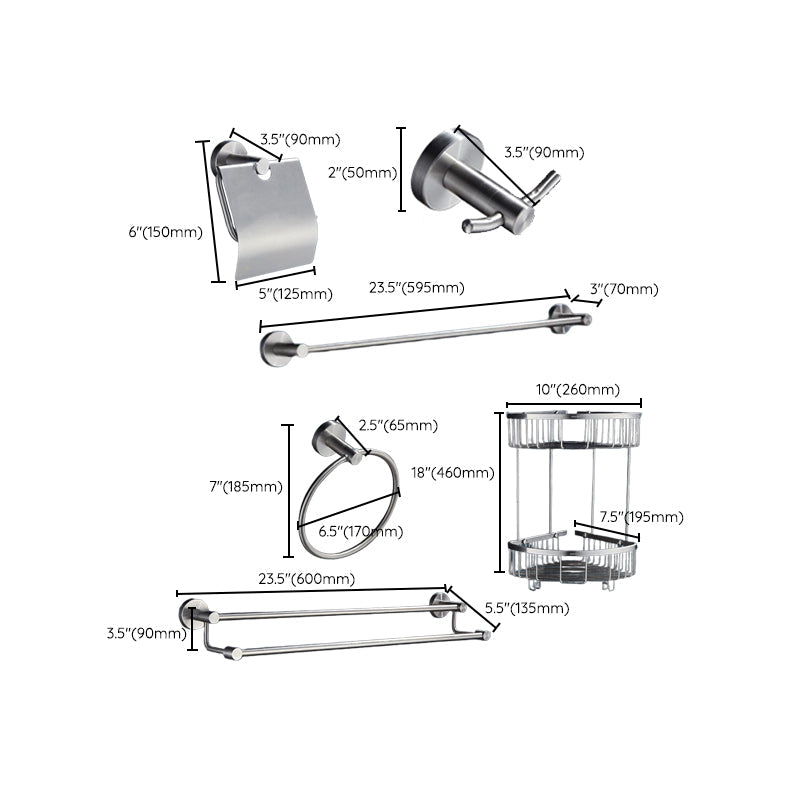 3.5"(90mm)

6"(150mm)

5"(125mm)

2"(50mm)

3.5"(90mm)

23.5"(595mm)

3"(70mm)

2.5"(65mm)

7"(185mm)

6.5"(170mm)

10"(260mm)

18"(460mm)

7.5"(195mm)

23.5"(600mm)

5.5"(135mm)

3.5"(90mm)