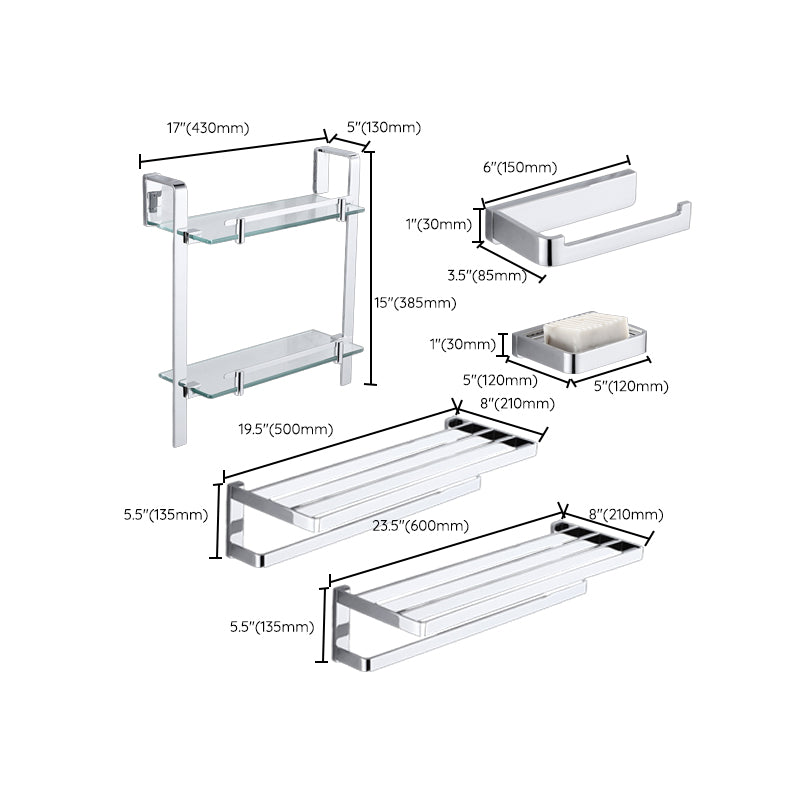 17"(430mm)
5"(130mm)
15"(385mm)
6"(150mm)
1"(30mm)
3.5"(85mm)
1"(30mm)
5"(120mm)
5"(120mm)
19.5"(500mm)
8"(210mm)
5.5"(135mm)
23.5"(600mm)
8"(210mm)
5.5"(135mm)