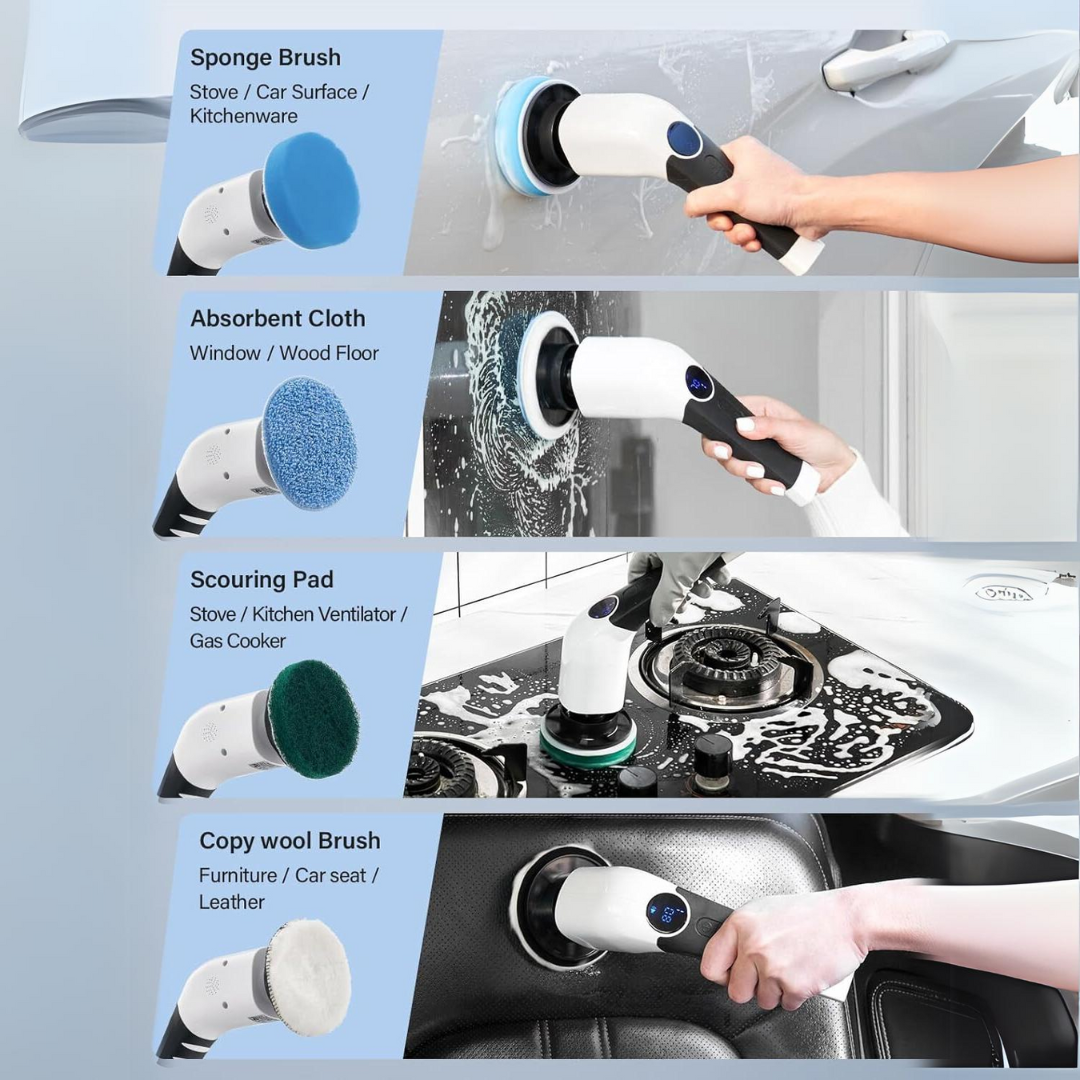 Sponge Brush
Stove / Car Surface / Kitchenware

Absorbent Cloth
Window / Wood Floor

Scouring Pad
Stove / Kitchen Ventilator / Gas Cooker

Copy wool Brush
Furniture / Car seat / Leather