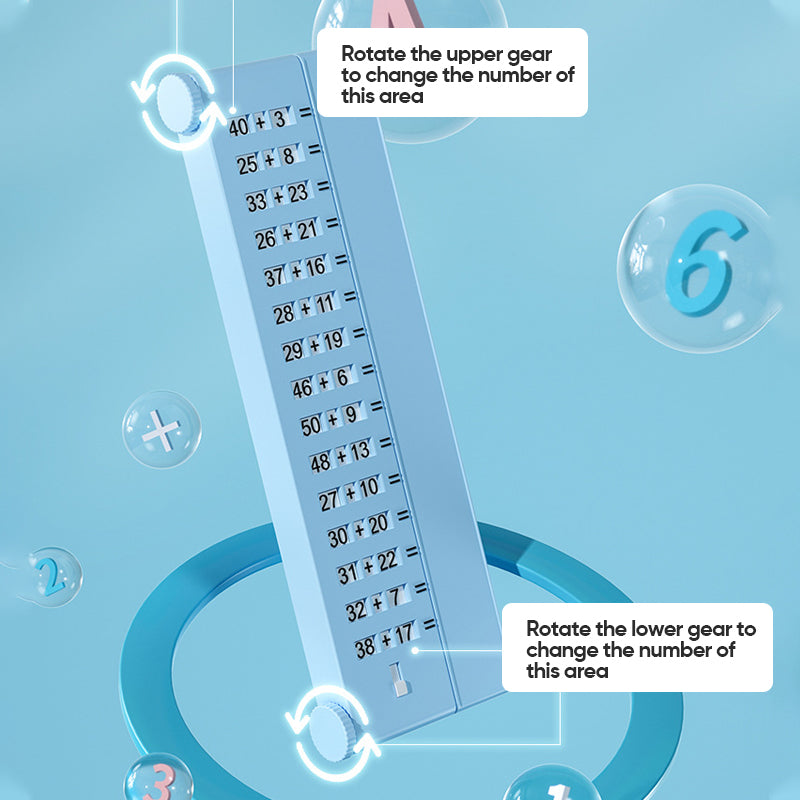 Rotate the upper gear to change the number of this area

40 + 3 =
25 + 8 =
33 + 23 =
26 + 21 =
37 + 16 =
28 + 11 =
29 + 19 =
46 + 6 =
50 + 9 =
48 + 13 =
27 + 10 =
30 + 20 =
31 + 22 =
32 + 7 =
38 + 17 =

6

+

2

3

Rotate the lower gear to change the number of this area