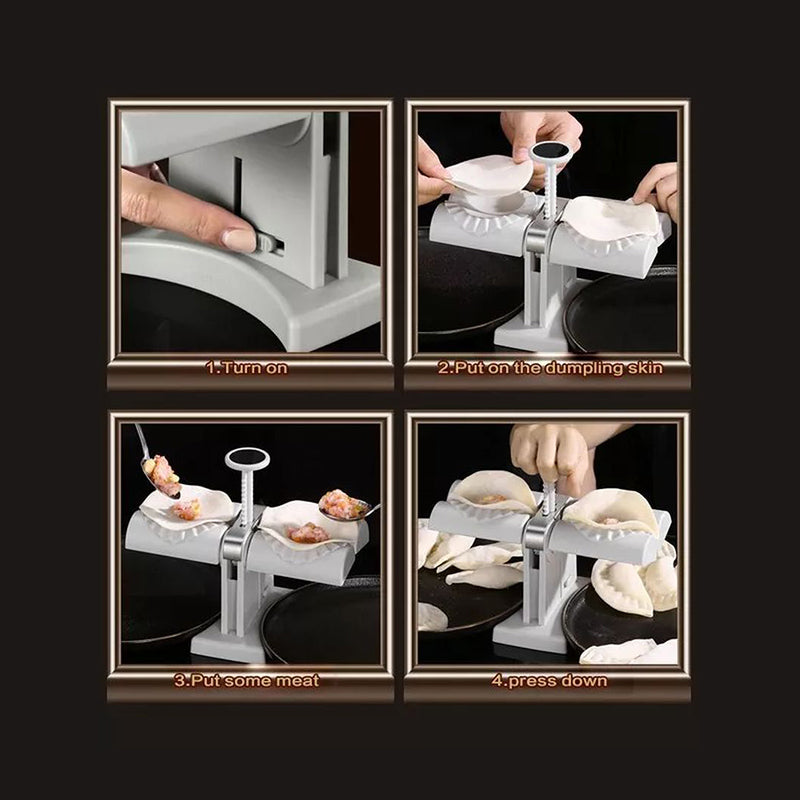 1.Turn on

2.Put on the dumpling skin

3.Put some meat

4.press down