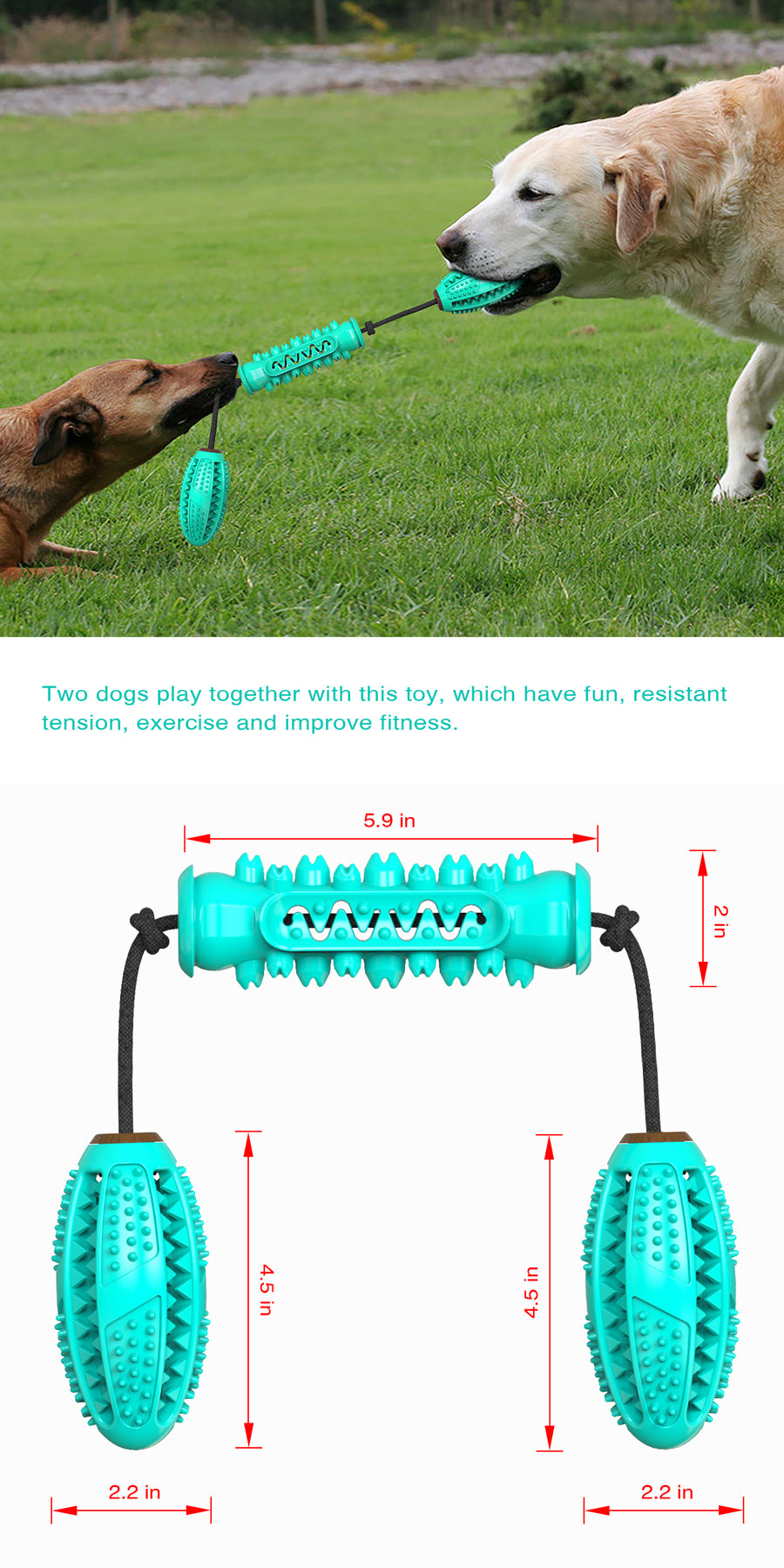 Two dogs play together with this toy, which have fun, resistant tension, exercise and improve fitness.

5.9 in

2 in

4.5 in

4.5 in

2.2 in

2.2 in