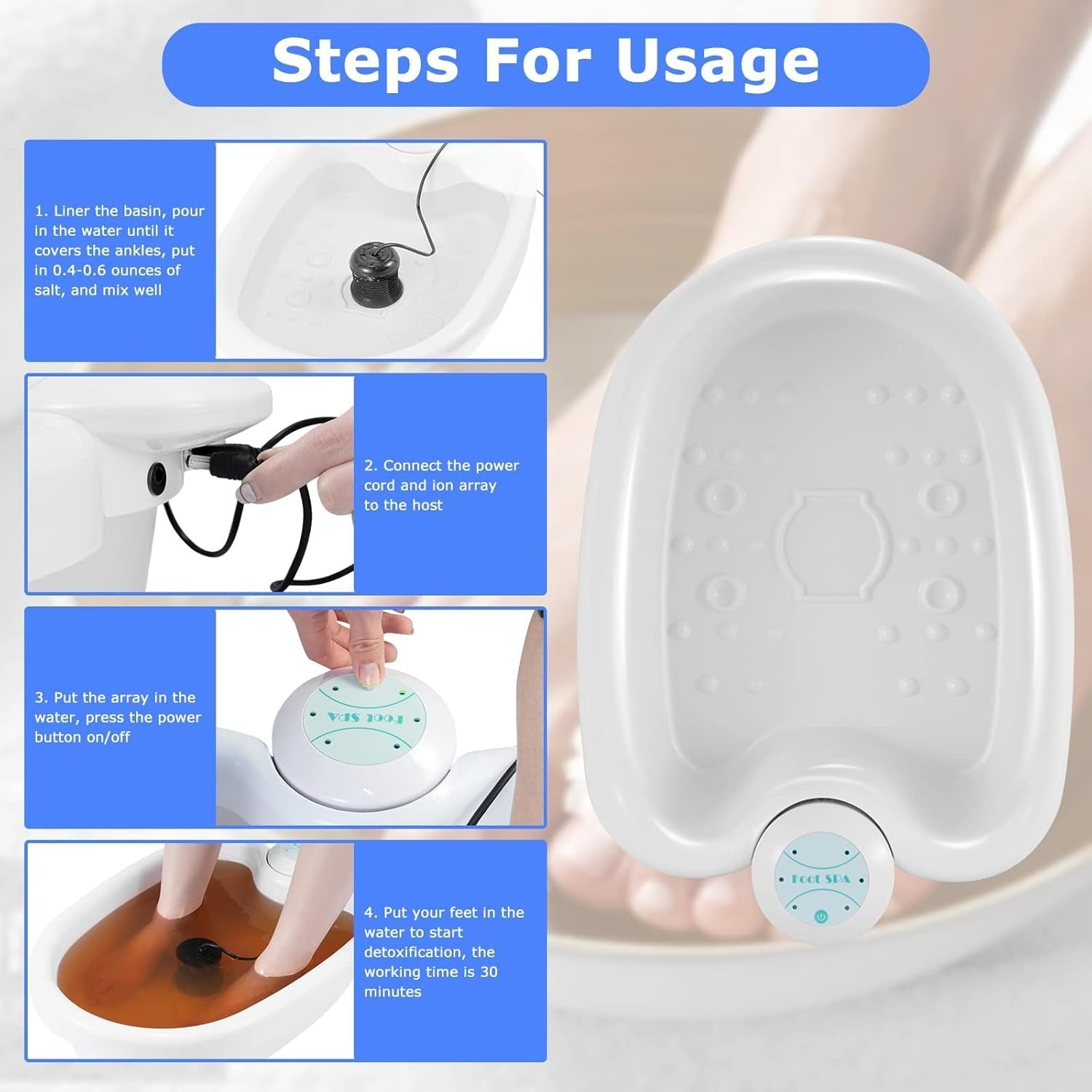 Steps For Usage

1. Liner the basin, pour in the water until it covers the ankles, put in 0.4-0.6 ounces of salt, and mix well

2. Connect the power cord and ion array to the host

3. Put the array in the water, press the power button on/off

Foot SPA

4. Put your feet in the water to start detoxification, the working time is 30 minutes

Foot SPA