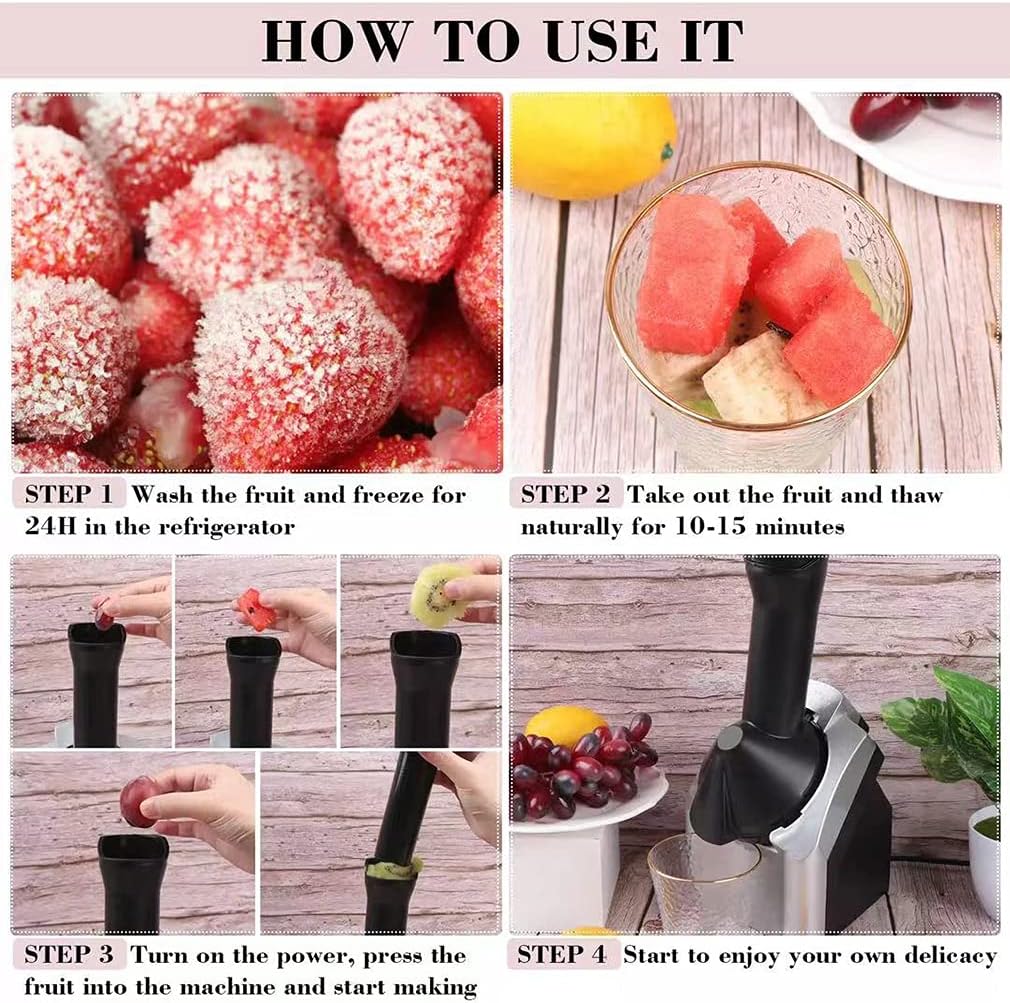 HOW TO USE IT

STEP 1 Wash the fruit and freeze for 24H in the refrigerator

STEP 2 Take out the fruit and thaw naturally for 10-15 minutes

STEP 3 Turn on the power, press the fruit into the machine and start making

STEP 4 Start to enjoy your own delicacy