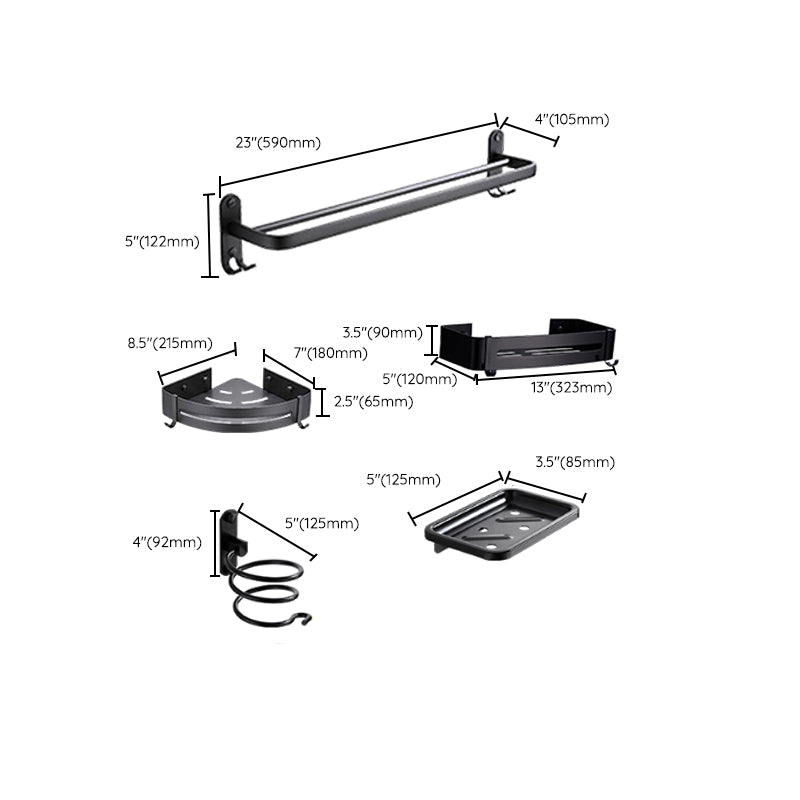 23"(590mm)
4"(105mm)
5"(122mm)

8.5"(215mm)
7"(180mm)
2.5"(65mm)

3.5"(90mm)
5"(120mm)
13"(323mm)

5"(125mm)
3.5"(85mm)

4"(92mm)
5"(125mm)