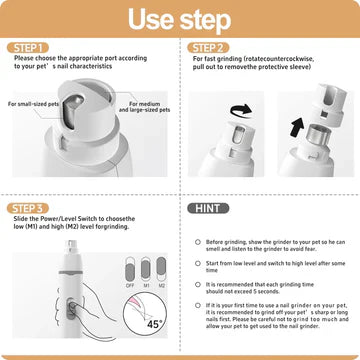 Use step

STEP 1
Please choose the appropriate port according to your pet's nail characteristics

For small-sized pets

For medium and large-sized pets

STEP 2
For fast grinding (rotatecountercockwise, pull out to removethe protective sleeve)

STEP 3
Slide the Power/Level Switch to choosethe low (M1) and high (M2) level forgrinding.

OFF M1 M2

45°

HINT

Before grinding, show the grinder to your pet so he can smell and listen to the grinder to avoid fear.

Start from low level and switch to high level after some time

It is recommended that each grinding time should not exceed 5 seconds.

If it is your first time to use a nail grinder on your pet, it is recommended to grind off your pet's sharp or long nails first. Please be careful not to grind too much and allow your pet to get used to the nail grinder.