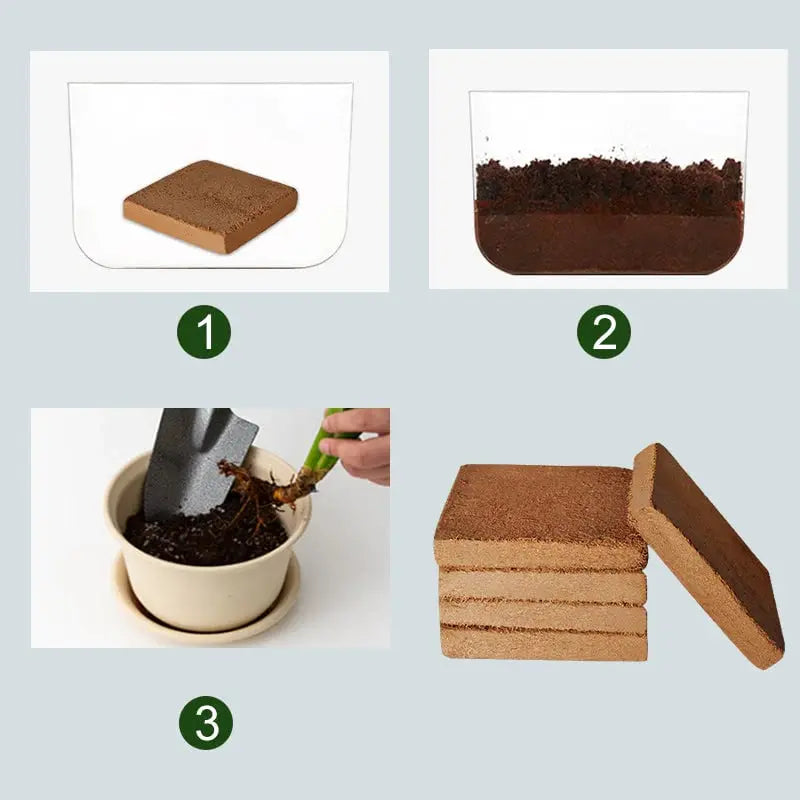 1

2

3