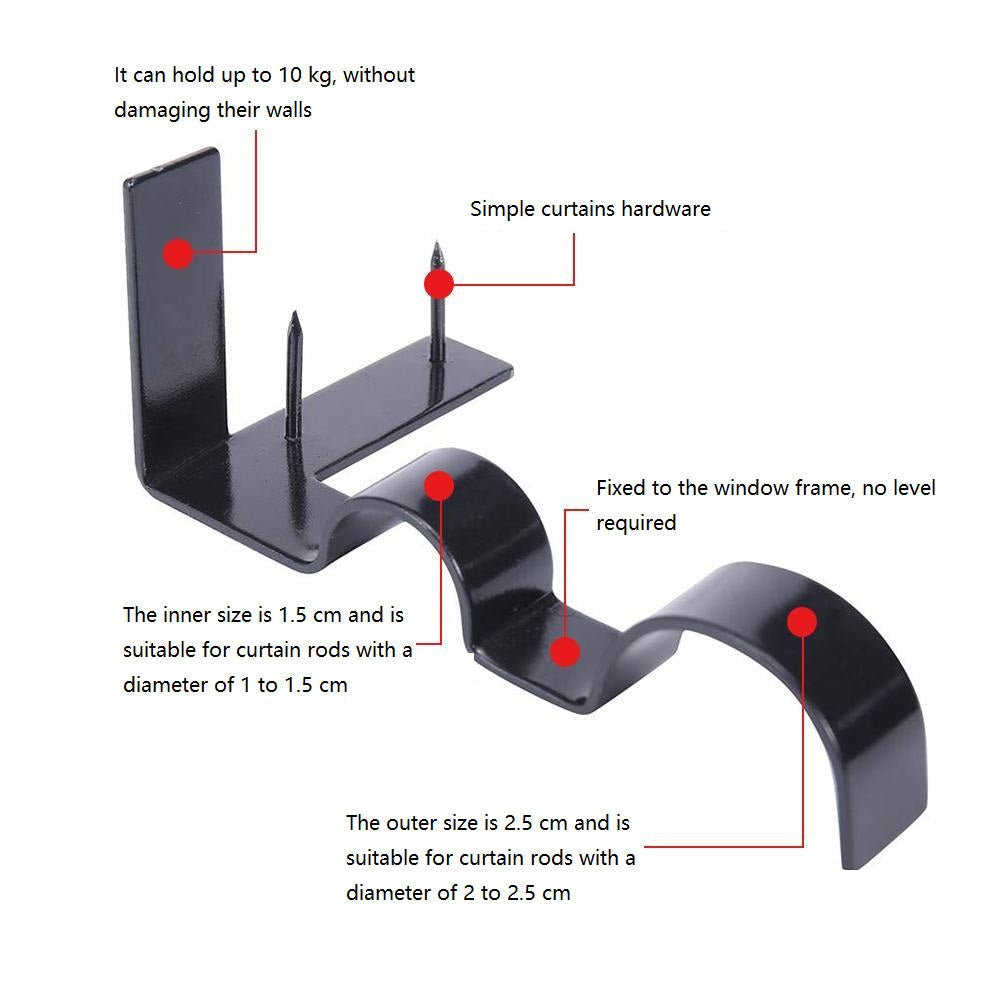 It can hold up to 10 kg, without damaging their walls

Simple curtains hardware

Fixed to the window frame, no level required

The inner size is 1.5 cm and is suitable for curtain rods with a diameter of 1 to 1.5 cm

The outer size is 2.5 cm and is suitable for curtain rods with a diameter of 2 to 2.5 cm