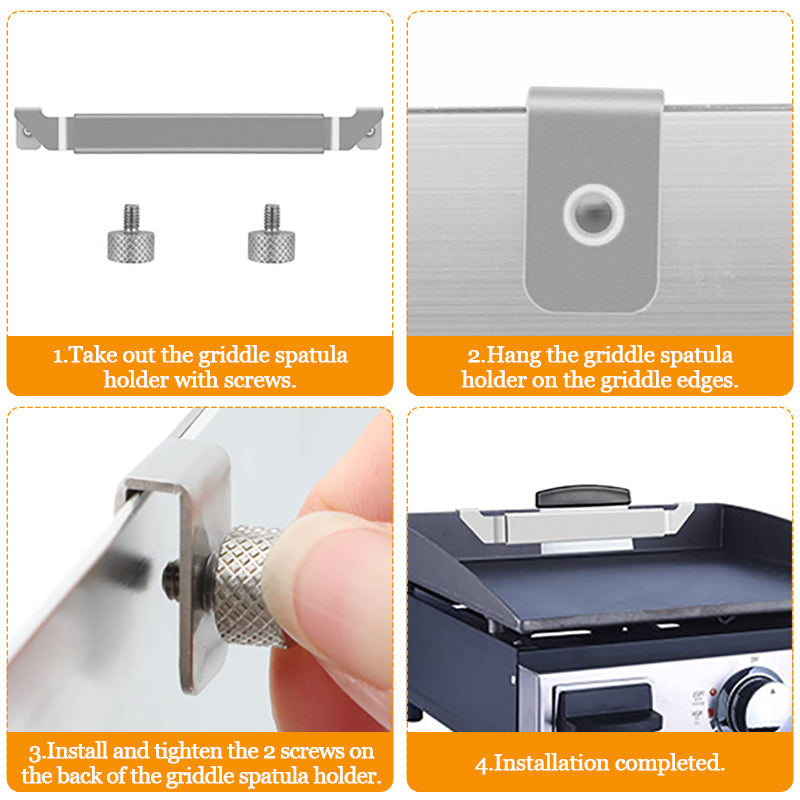 1.Take out the griddle spatula holder with screws.

2.Hang the griddle spatula holder on the griddle edges.

3.Install and tighten the 2 screws on the back of the griddle spatula holder.

4.Installation completed.