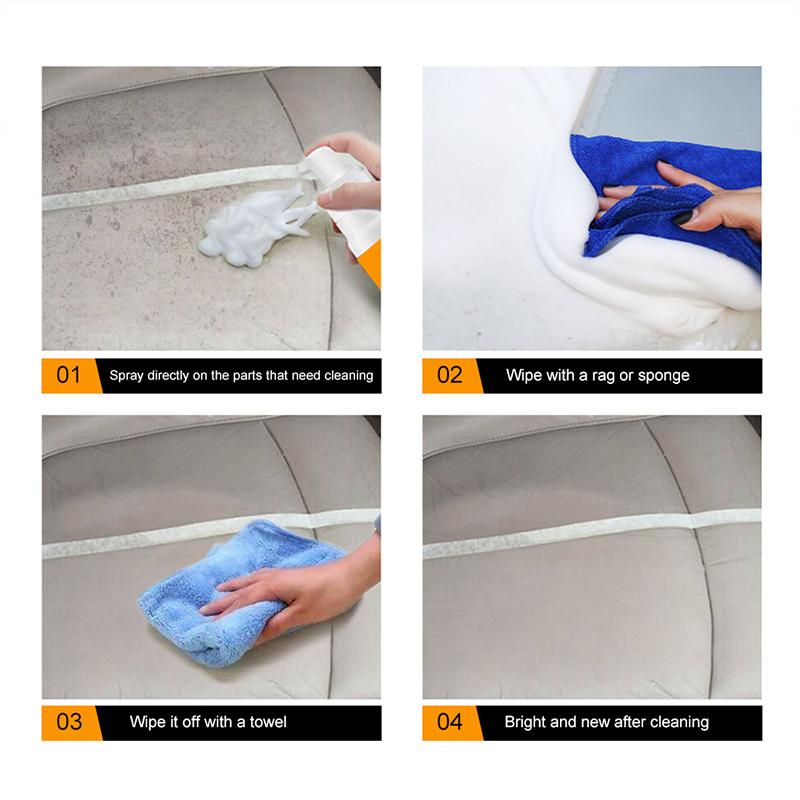 01 Spray directly on the parts that need cleaning

02 Wipe with a rag or sponge

03 Wipe it off with a towel

04 Bright and new after cleaning