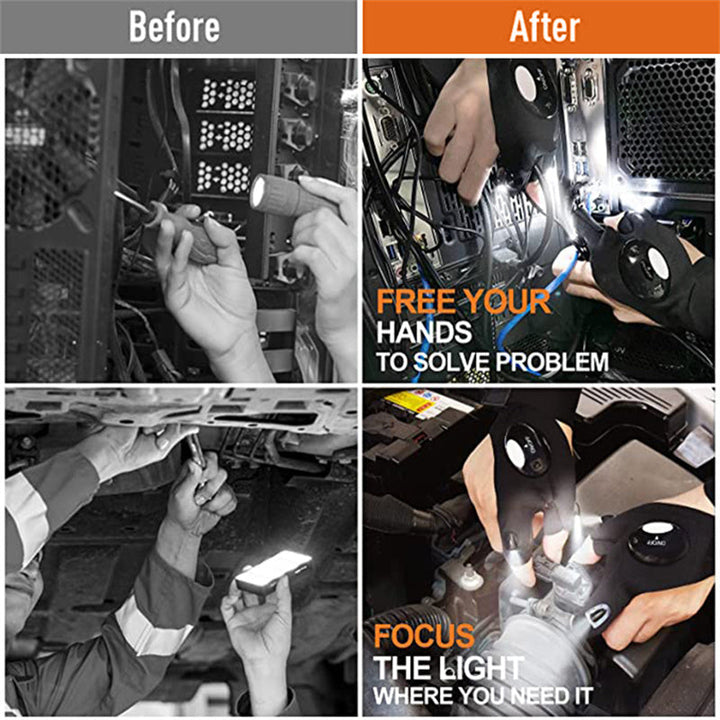 Before

After

FREE YOUR
HANDS
TO SOLVE PROBLEM

FOCUS
THE LIGHT
WHERE YOU NEED IT