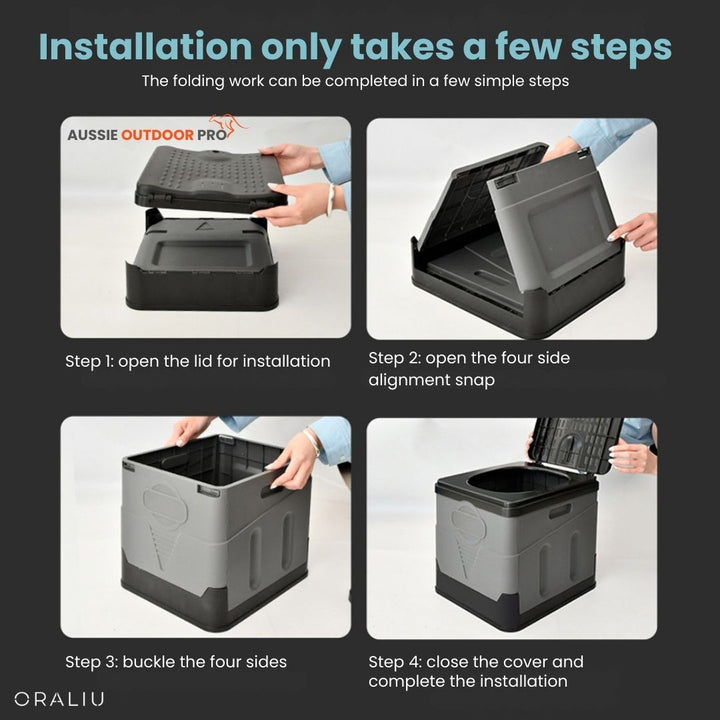 Installation only takes a few steps

The folding work can be completed in a few simple steps

AUSSIE OUTDOOR PRO

Step 1: open the lid for installation

Step 2: open the four side alignment snap

Step 3: buckle the four sides

Step 4: close the cover and complete the installation

ORALIU