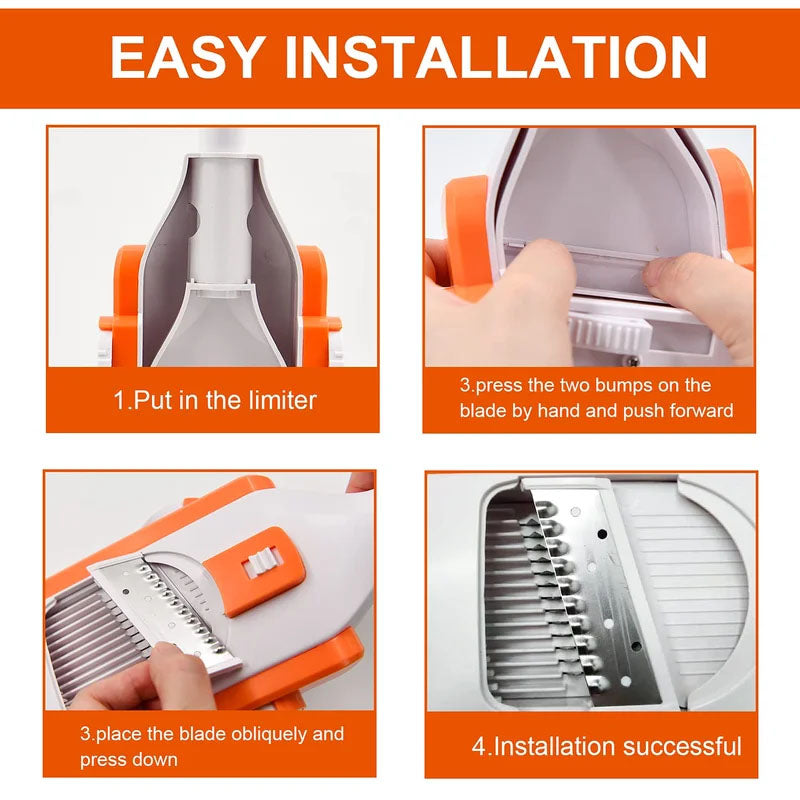 EASY INSTALLATION

1.Put in the limiter

3.press the two bumps on the blade by hand and push forward

3.place the blade obliquely and press down

4.Installation successful