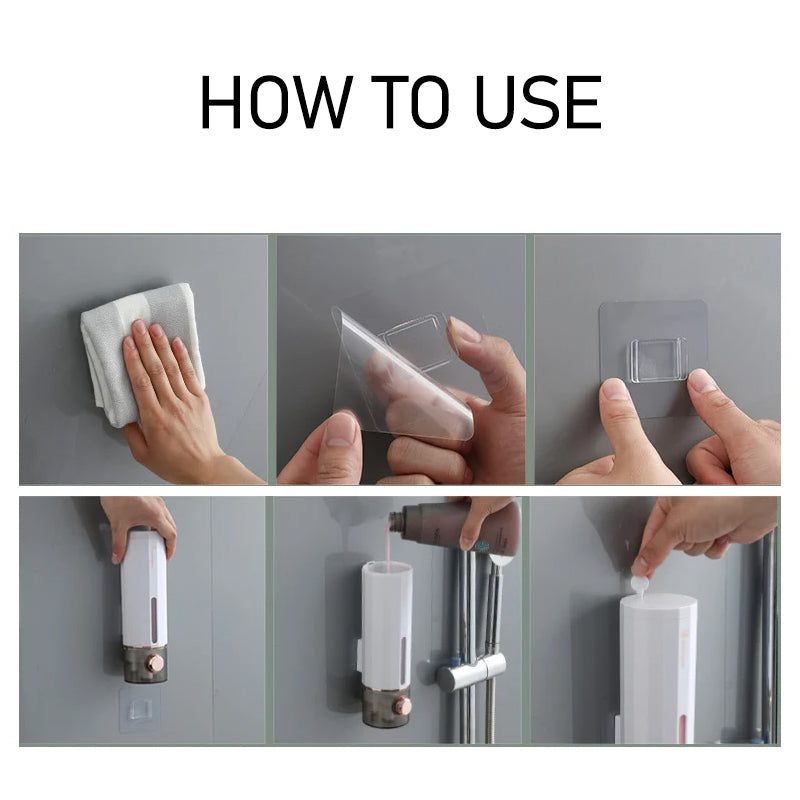 HOW TO USE