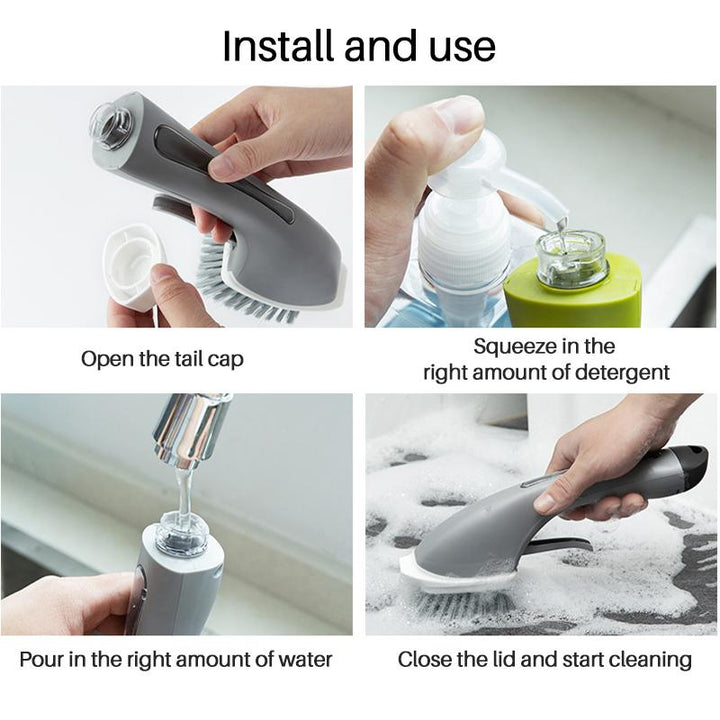 Install and use

Open the tail cap

Squeeze in the right amount of detergent

Pour in the right amount of water

Close the lid and start cleaning