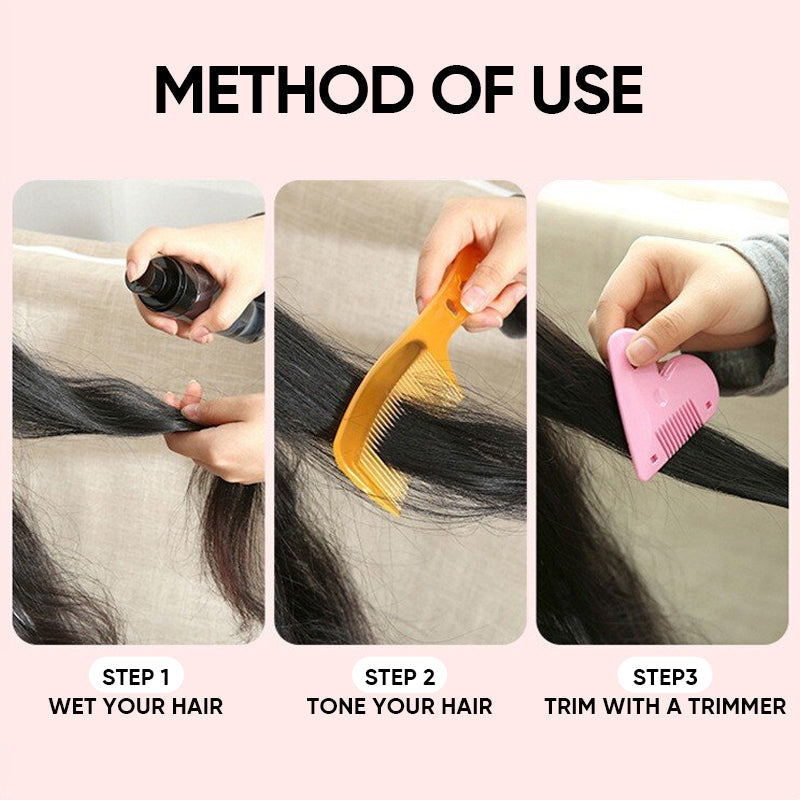 METHOD OF USE

STEP 1
WET YOUR HAIR

STEP 2
TONE YOUR HAIR

STEP3
TRIM WITH A TRIMMER