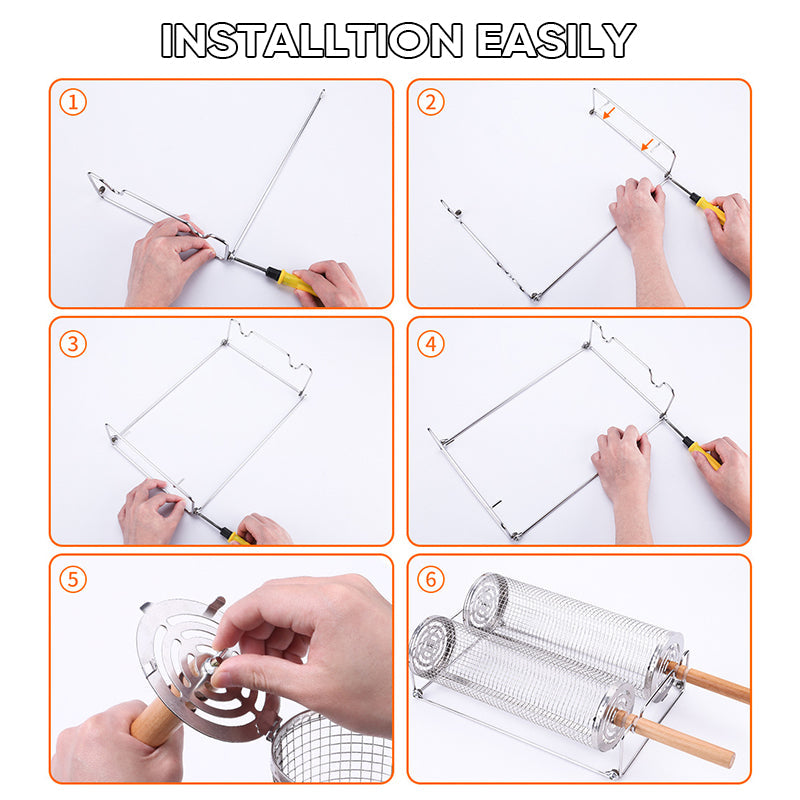 INSTALLTION EASILY

1

2

3

4

5

6