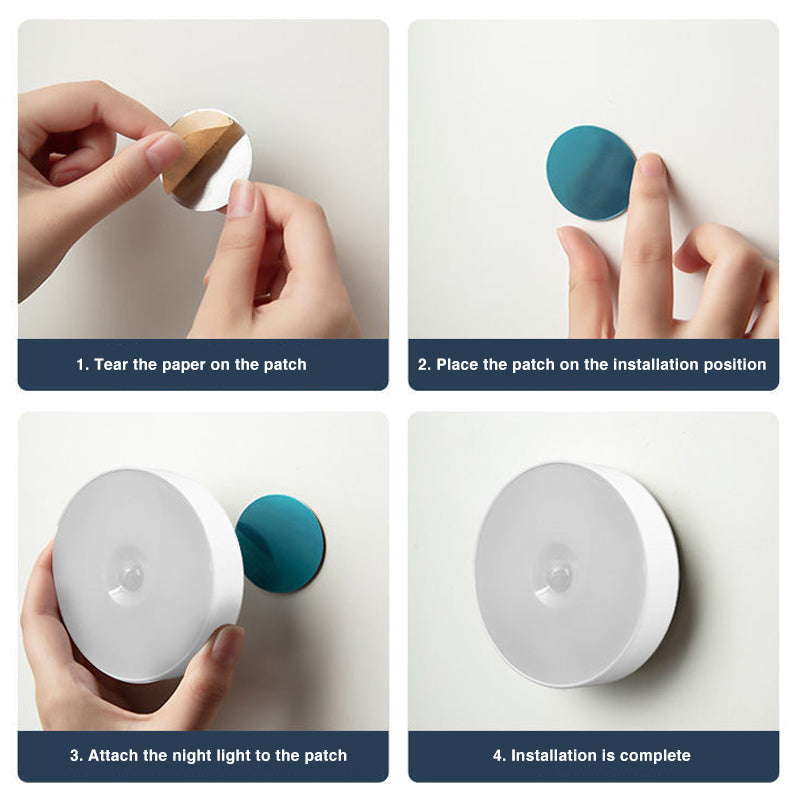 1. Tear the paper on the patch

2. Place the patch on the installation position

3. Attach the night light to the patch

4. Installation is complete