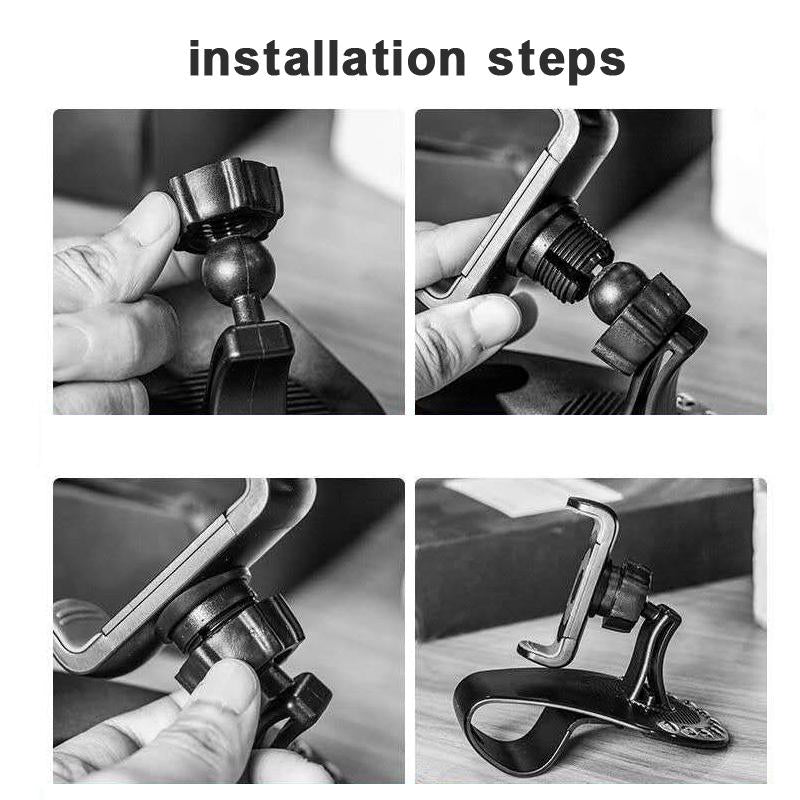 installation steps