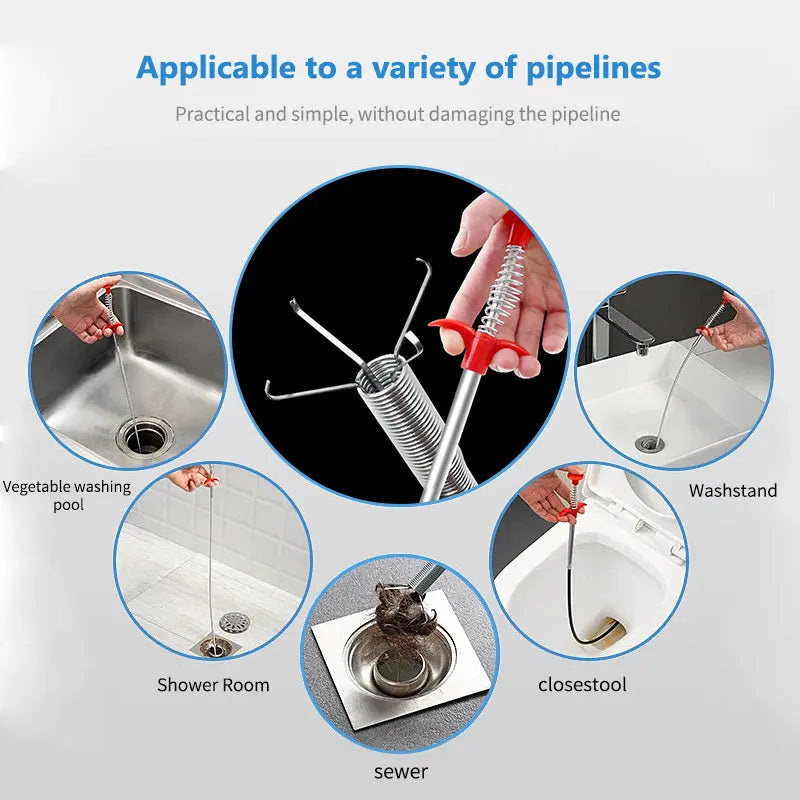 Applicable to a variety of pipelines

Practical and simple, without damaging the pipeline

Vegetable washing pool

Washstand

Shower Room

closestool

sewer